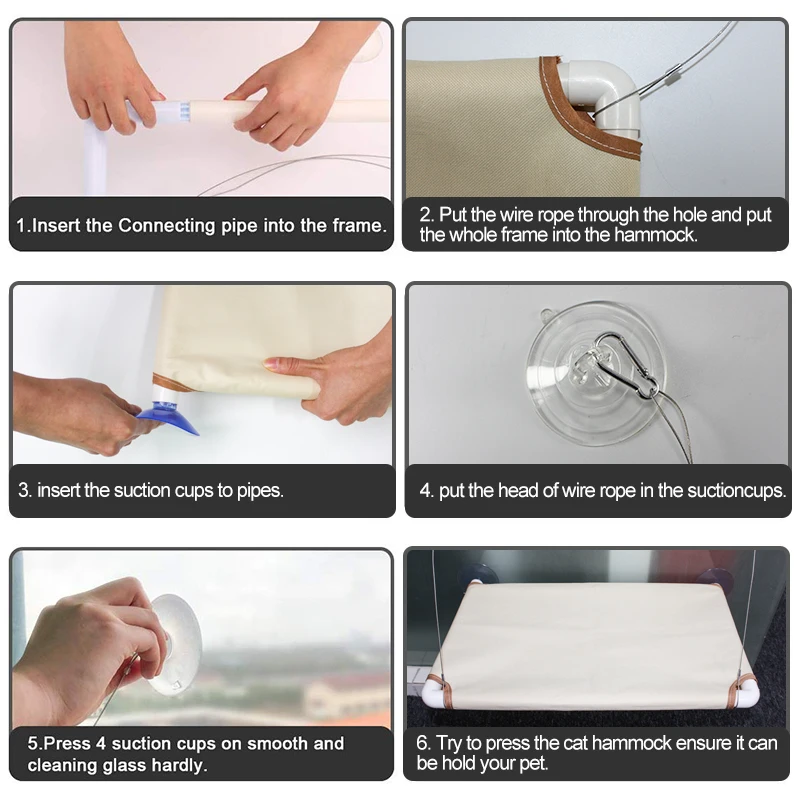 1.Insert the Connecting pipe into the frame.

2. Put the wire rope through the hole and put the whole frame into the hammock.

3. insert the suction cups to pipes.

4. put the head of wire rope in the suctioncups.

5.Press 4 suction cups on smooth and cleaning glass hardly.

6. Try to press the cat hammock ensure it can be hold your pet.