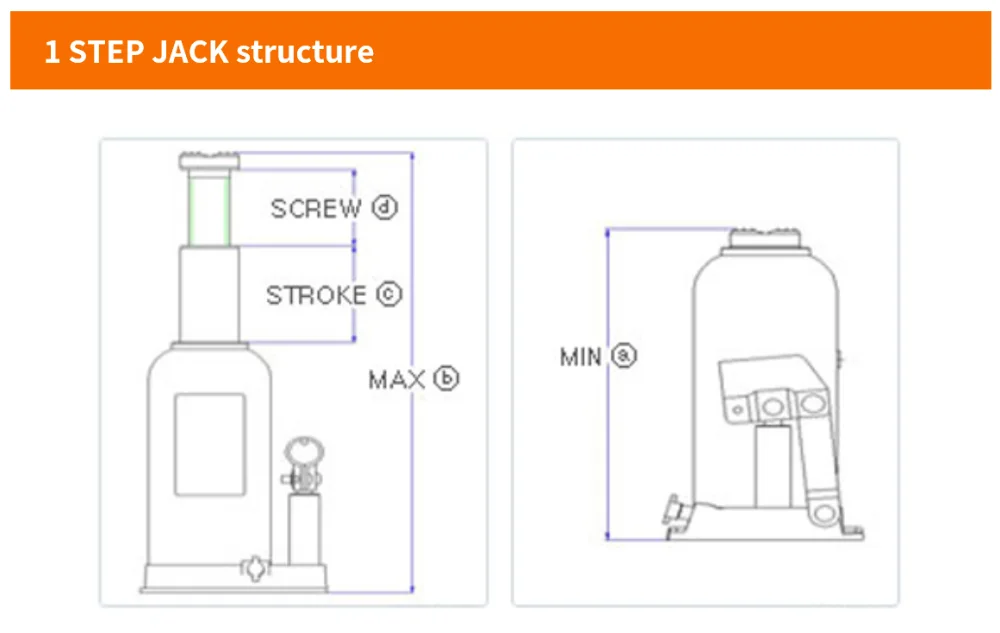 1 STEP JACK structure

SCREW ⓓ

STROKE ⓒ

MAX ⓑ

MIN ⓐ