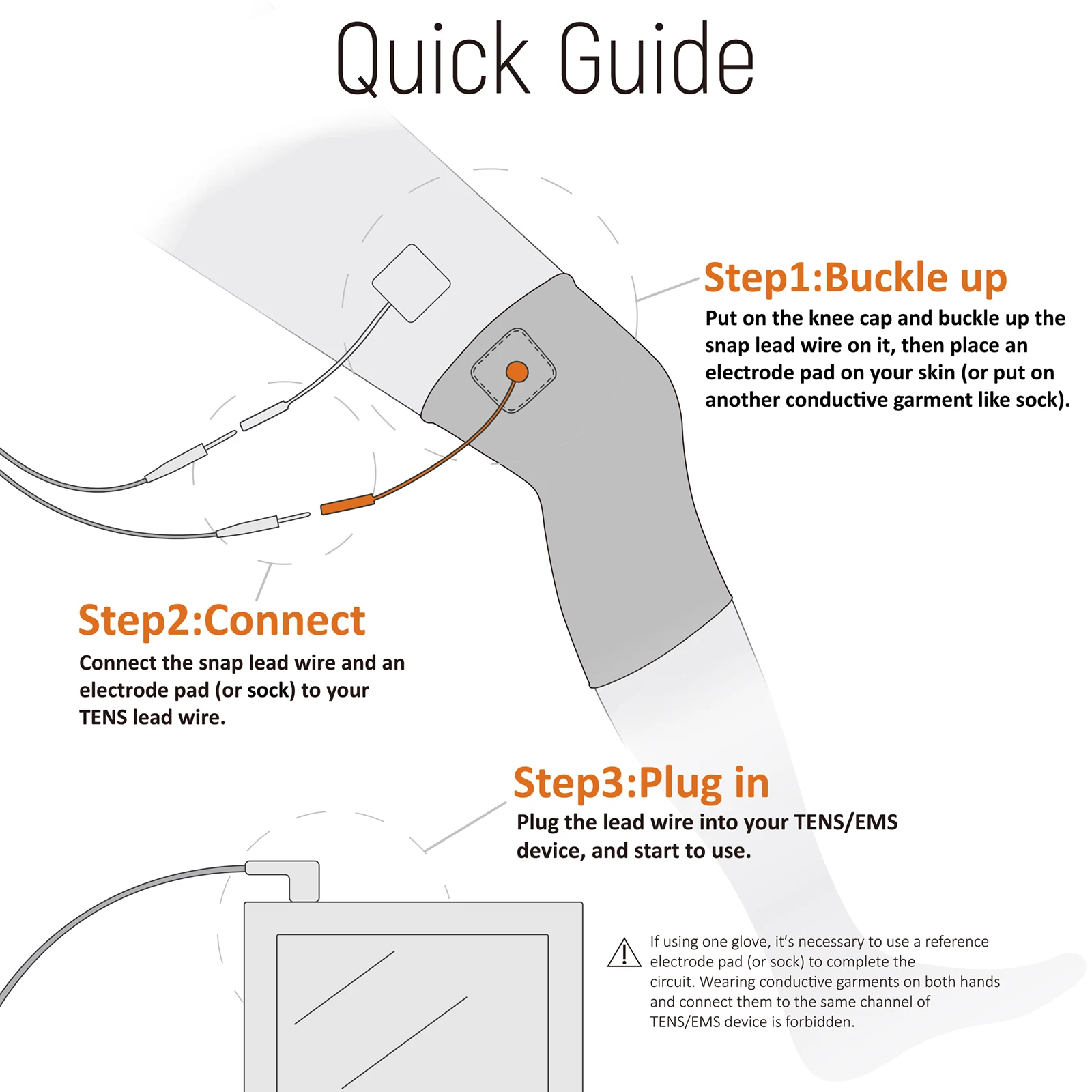 Quick Guide

Step1:Buckle up
Put on the knee cap and buckle up the snap lead wire on it, then place an electrode pad on your skin (or put on another conductive garment like sock).

Step2:Connect
Connect the snap lead wire and an electrode pad (or sock) to your TENS lead wire.

Step3:Plug in
Plug the lead wire into your TENS/EMS device, and start to use.

If using one glove, it's necessary to use a reference electrode pad (or sock) to complete the circuit. Wearing conductive garments on both hands and connect them to the same channel of TENS/EMS device is forbidden.