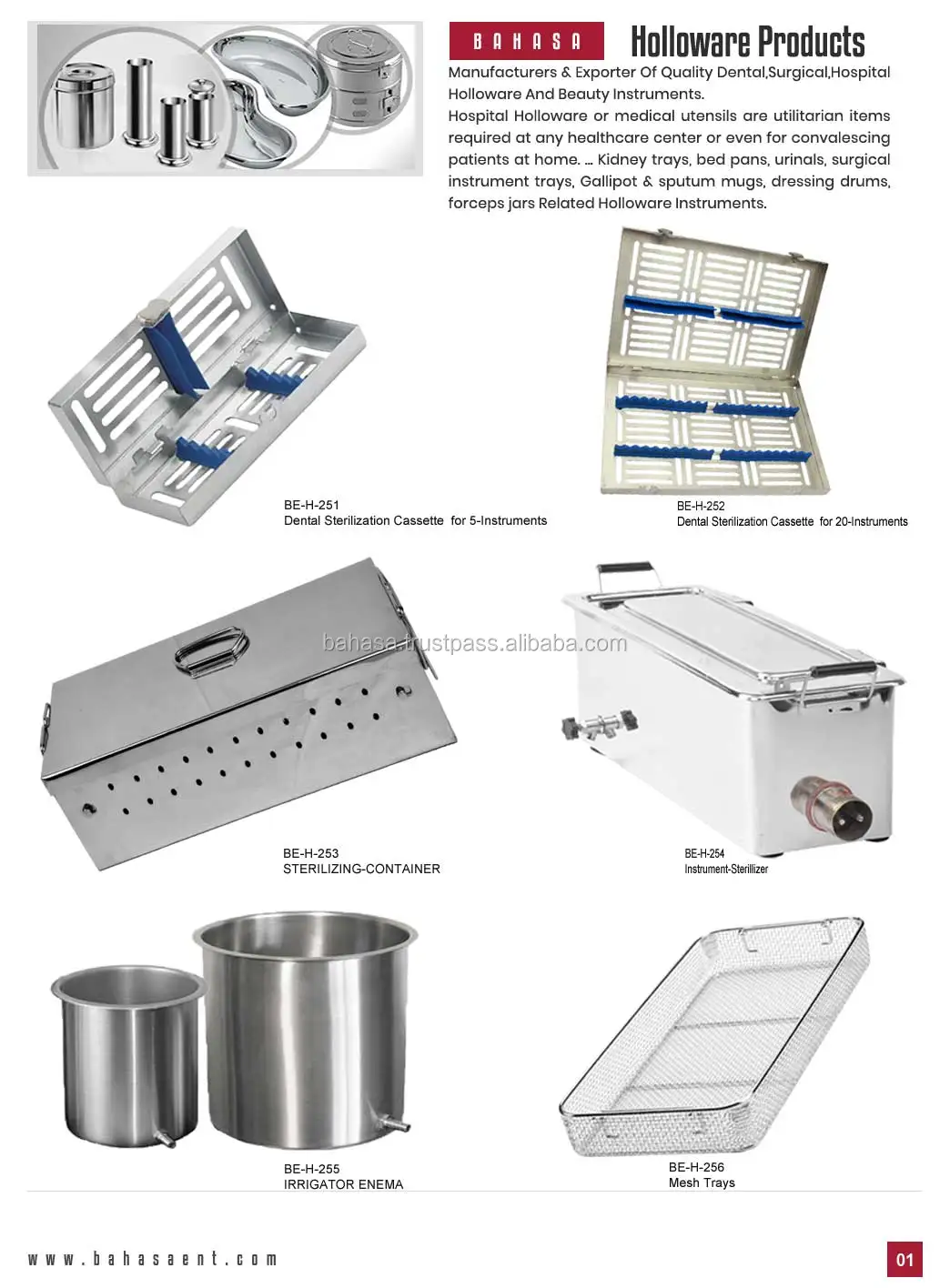 BAHASA Holloware Products

Manufacturers & Exporter Of Quality Dental,Surgical,Hospital Holloware And Beauty Instruments.
Hospital Holloware or medical utensils are utilitarian items required at any healthcare center or even for convalescing patients at home. ... Kidney trays, bed pans, urinals, surgical instrument trays, Gallipot & sputum mugs, dressing drums, forceps jars Related Holloware Instruments.

BE-H-251
Dental Sterilization Cassette for 5-Instruments

BE-H-252
Dental Sterilization Cassette for 20-Instruments

bahasa.trustpass.alibaba.com

BE-H-253
STERILIZING-CONTAINER

BE-H-254
Instrument-Sterillizer

BE-H-255
IRRIGATOR ENEMA

BE-H-256
Mesh Trays

www.bahasaent.com

01