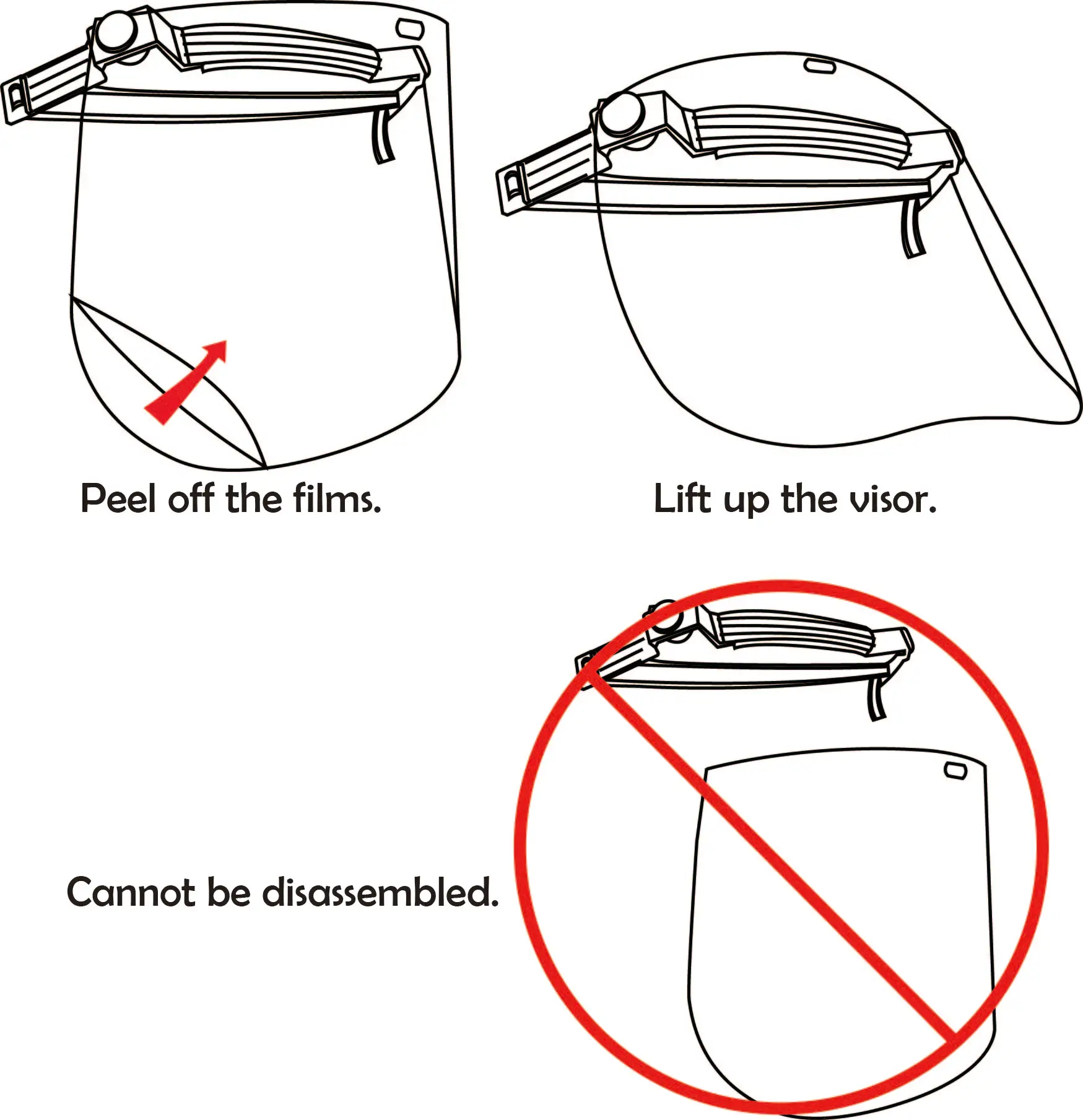 Peel off the films.

Lift up the visor.

Cannot be disassembled.