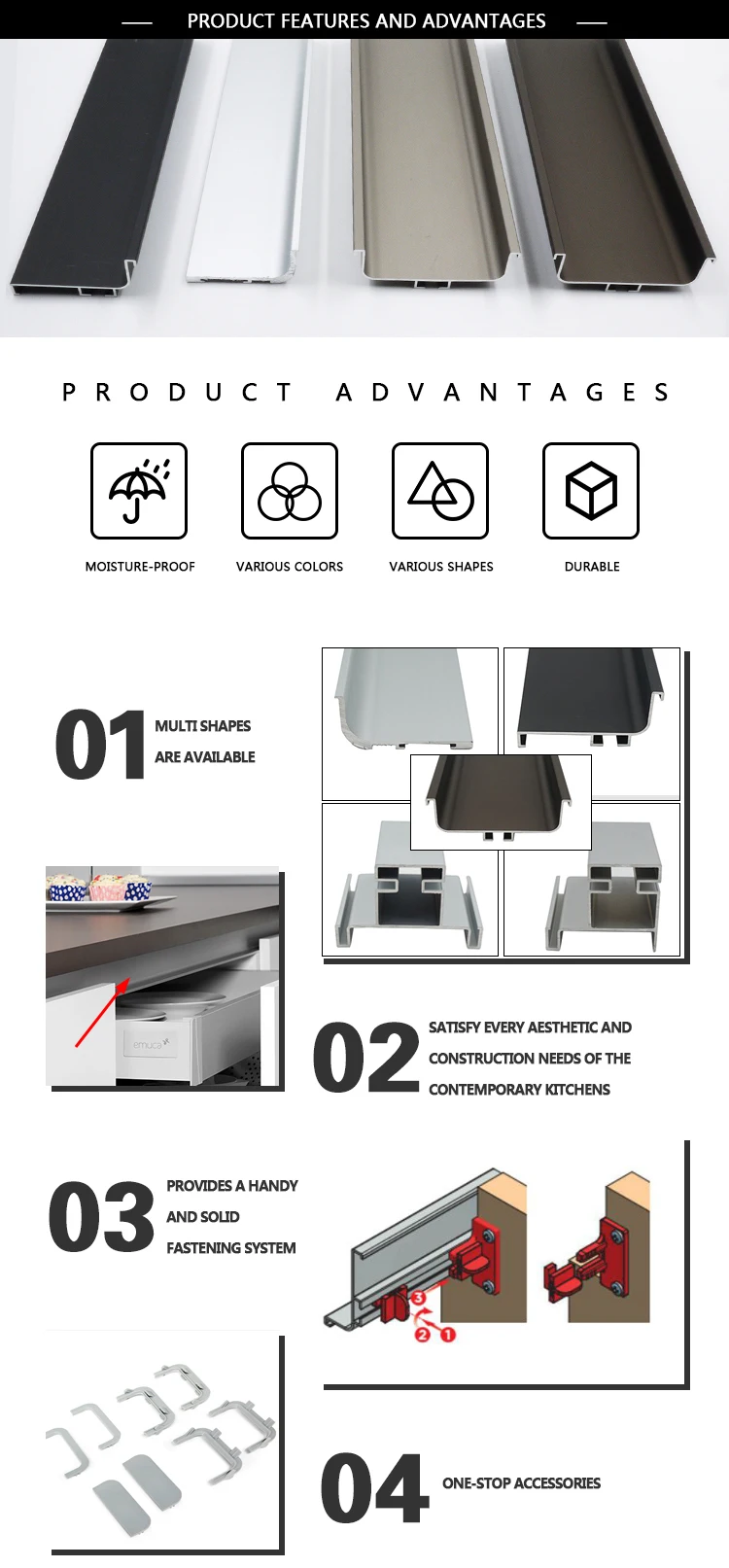 PRODUCT FEATURES AND ADVANTAGES

PRODUCT ADVANTAGES

MOISTURE-PROOF

VARIOUS COLORS

VARIOUS SHAPES

DURABLE

01 MULTI SHAPES ARE AVAILABLE

emuca

02 SATISFY EVERY AESTHETIC AND CONSTRUCTION NEEDS OF THE CONTEMPORARY KITCHENS

03 PROVIDES A HANDY AND SOLID FASTENING SYSTEM

3
2 1

04 ONE-STOP ACCESSORIES