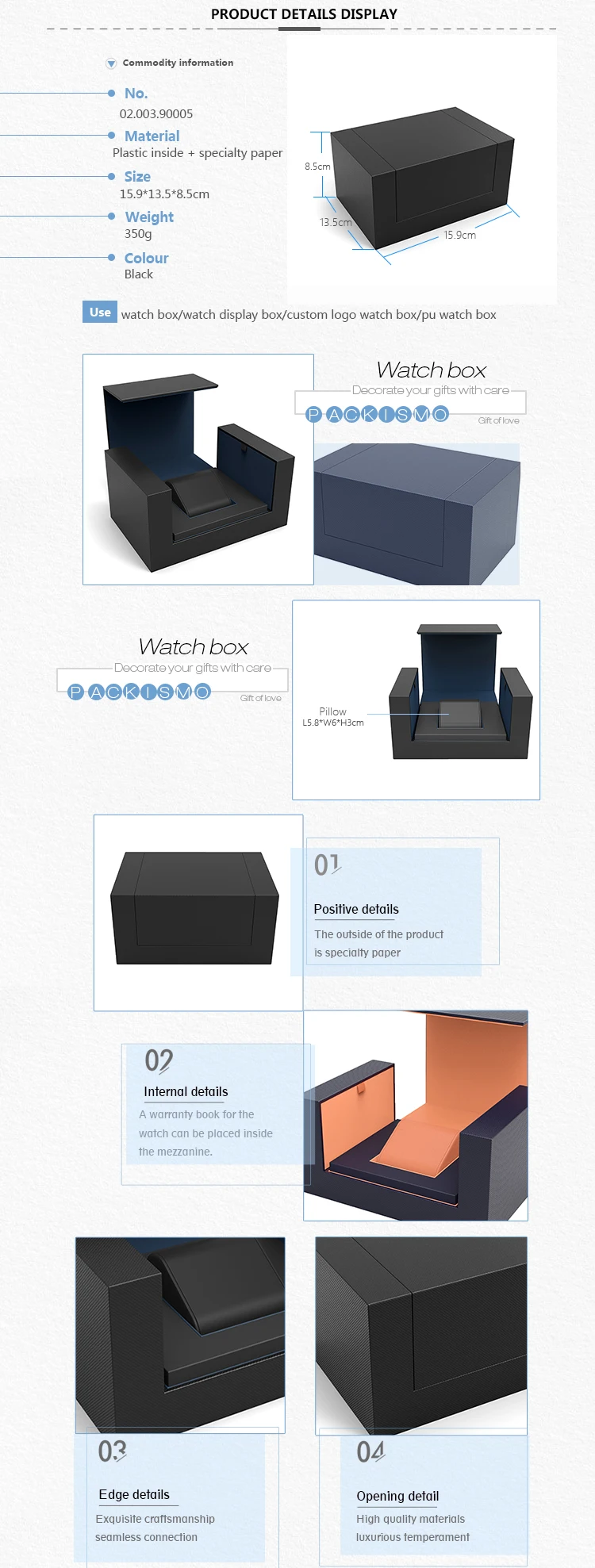 PRODUCT DETAILS DISPLAY

Commodity information

No.
02.003.90005

Material
Plastic inside + specialty paper

Size
15.9*13.5*8.5cm

Weight
350g

Colour
Black

8.5cm
13.5cm
15.9cm

Use watch box/watch display box/custom logo watch box/pu watch box

Watch box
Decorate your gifts with care
PACKISMO
Gift of love

Watch box
Decorate your gifts with care
PACKISMO
Gift of love

Pillow
L5.8*W6*H3cm

01
Positive details
The outside of the product is specialty paper

02
Internal details
A warranty book for the watch can be placed inside the mezzanine.

03
Edge details
Exquisite craftsmanship seamless connection

04
Opening detail
High quality materials luxurious temperament