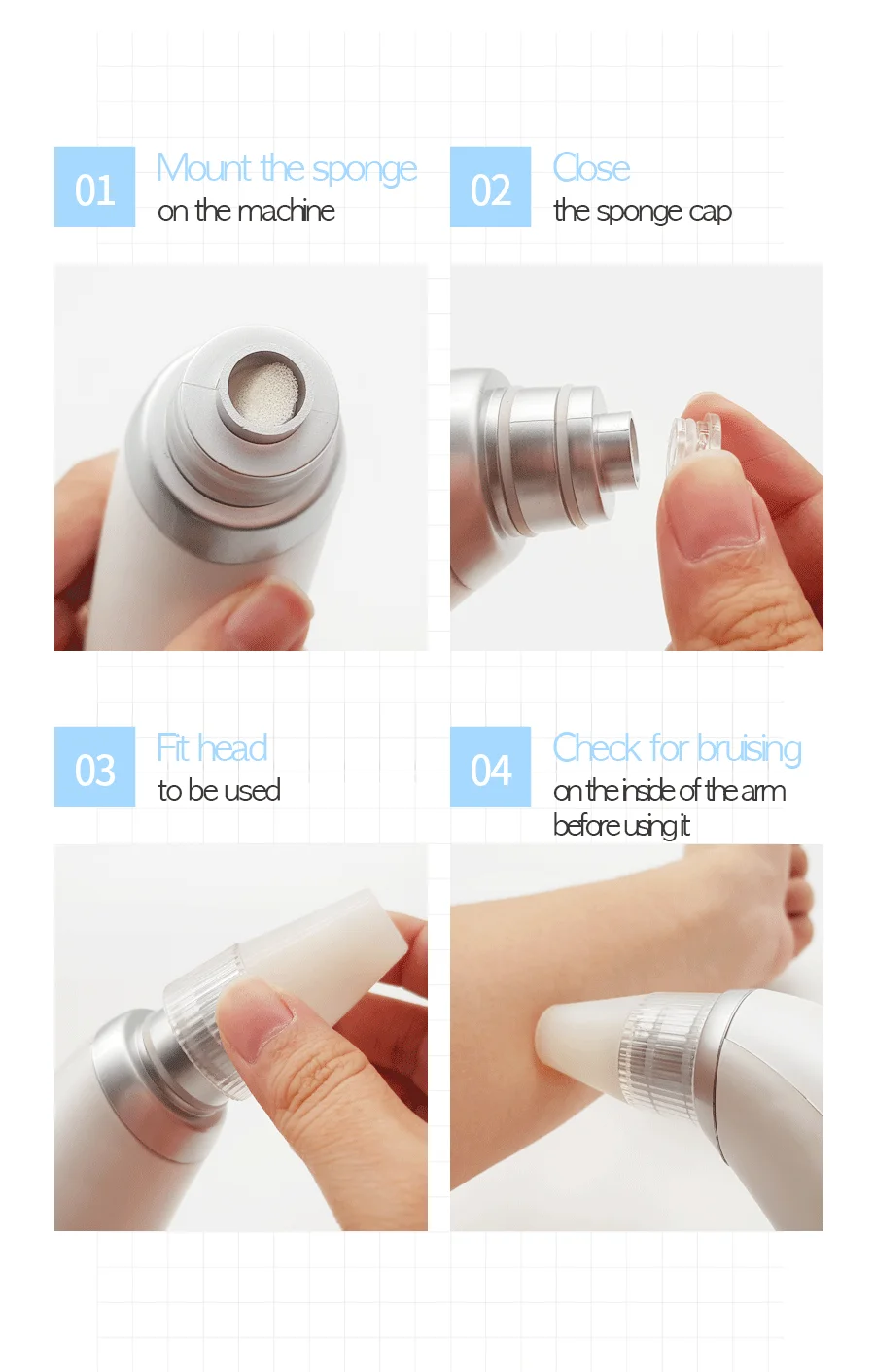 01

Mount the sponge
on the machine

02

Close
the sponge cap

03

Fit head
to be used

04

Check for bruising
on the inside of the arm before using it