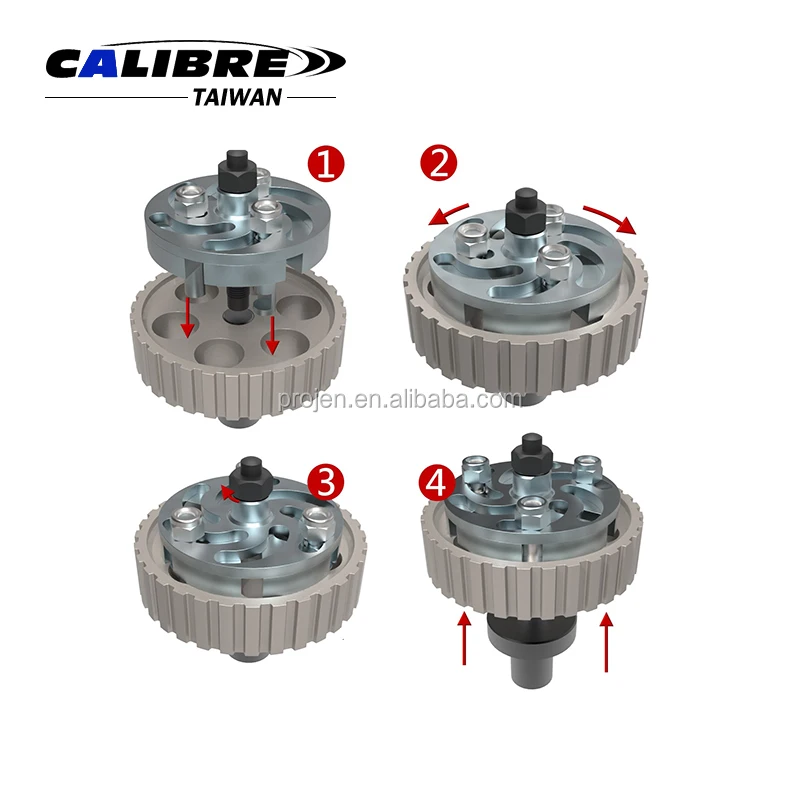 CALIBRE
TAIWAN

1

2

projen.en.alibaba.com

3

4