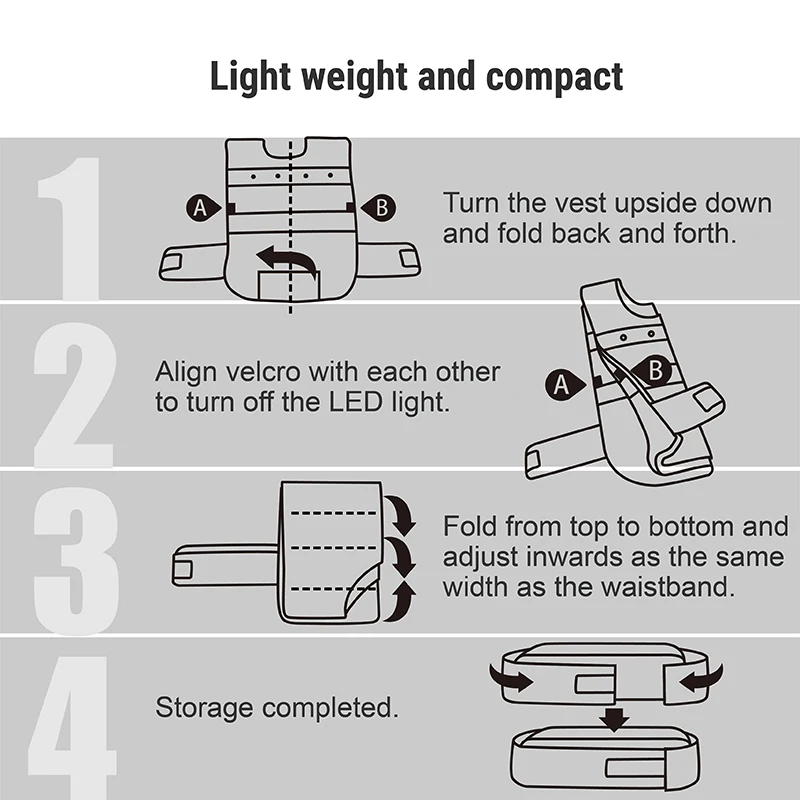 Light weight and compact

1

A

B

Turn the vest upside down and fold back and forth.

2

Align velcro with each other to turn off the LED light.

A

B

3

Fold from top to bottom and adjust inwards as the same width as the waistband.

4

Storage completed.