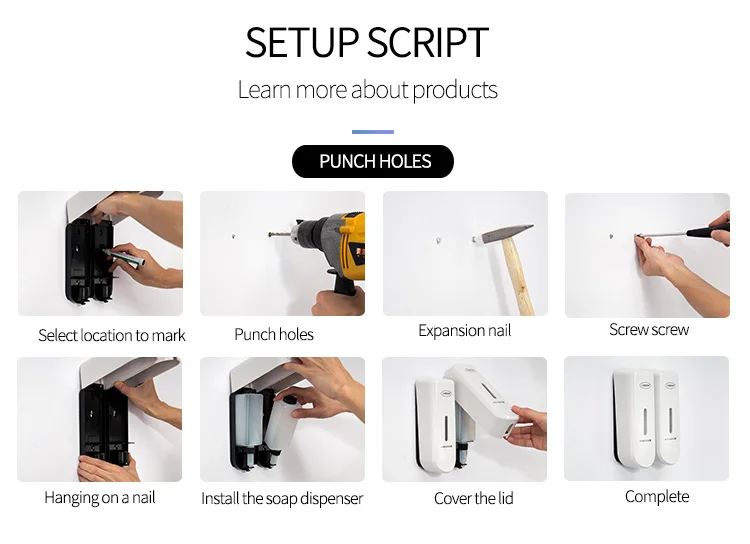 SETUP SCRIPT

Learn more about products

PUNCH HOLES

Select location to mark

Punch holes

Expansion nail

Screw screw

Hanging on a nail

Install the soap dispenser

Cover the lid

Complete