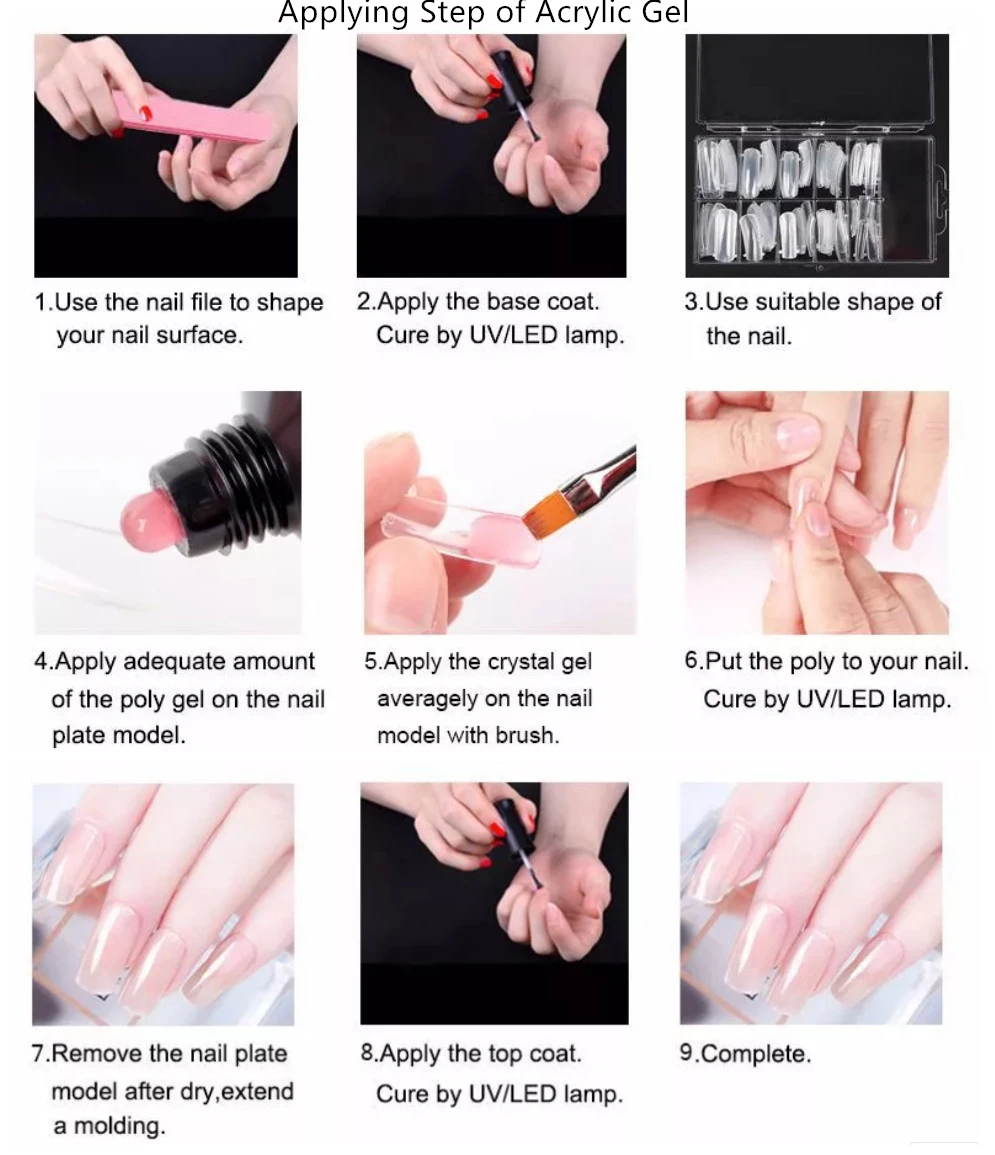 Applying Step of Acrylic Gel

1.Use the nail file to shape your nail surface.

2.Apply the base coat. Cure by UV/LED lamp.

3.Use suitable shape of the nail.

4.Apply adequate amount of the poly gel on the nail plate model.

5.Apply the crystal gel averagely on the nail model with brush.

6.Put the poly to your nail. Cure by UV/LED lamp.

7.Remove the nail plate model after dry,extend a molding.

8.Apply the top coat. Cure by UV/LED lamp.

9.Complete.