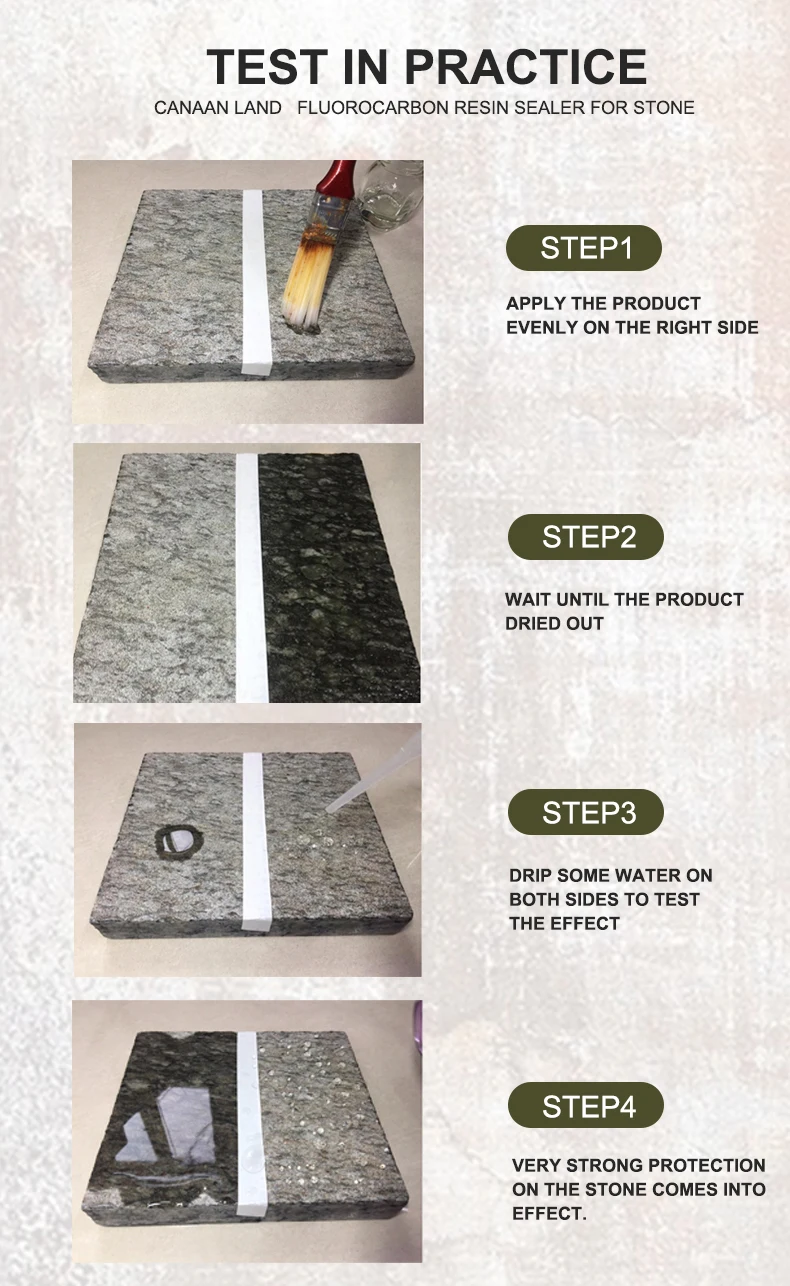 TEST IN PRACTICE

CANAAN LAND   FLUOROCARBON RESIN SEALER FOR STONE

STEP1

APPLY THE PRODUCT EVENLY ON THE RIGHT SIDE

STEP2

WAIT UNTIL THE PRODUCT DRIED OUT

STEP3

DRIP SOME WATER ON BOTH SIDES TO TEST THE EFFECT

STEP4

VERY STRONG PROTECTION ON THE STONE COMES INTO EFFECT.