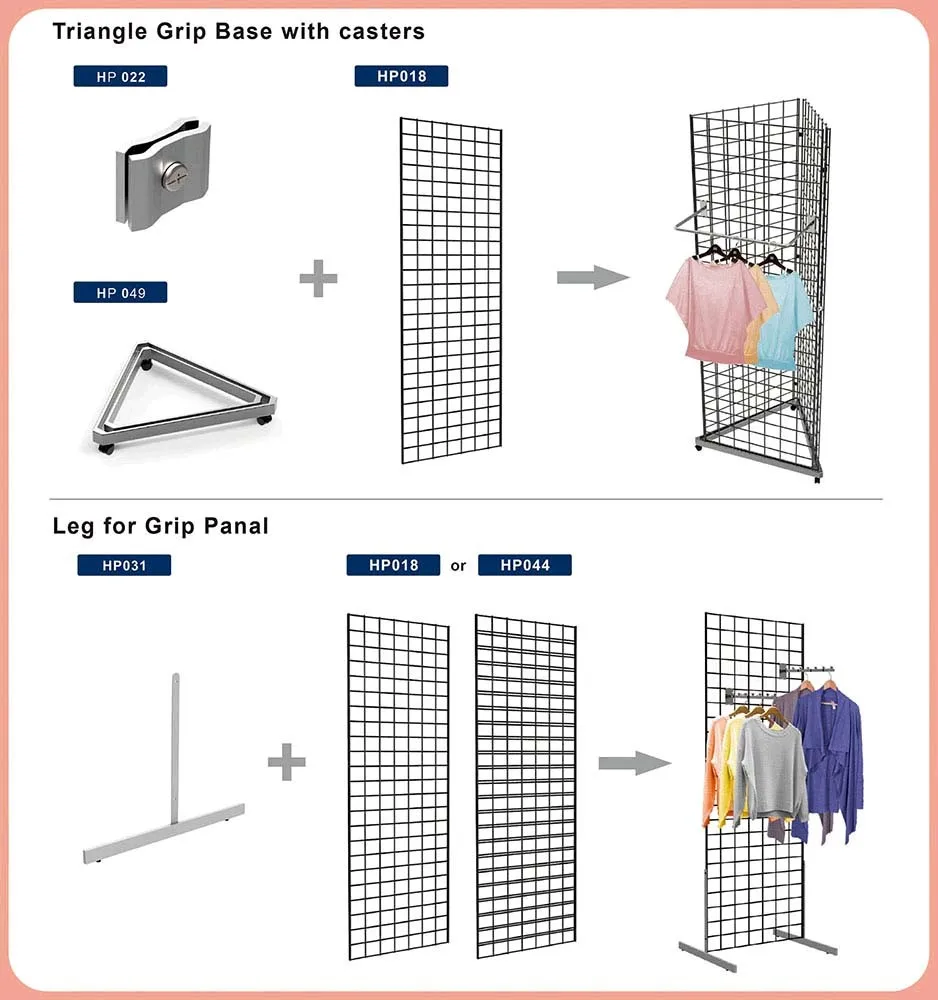 Triangle Grip Base with casters

HP 022

HP018

HP 049

Leg for Grip Panal

HP031

HP018 or HP044