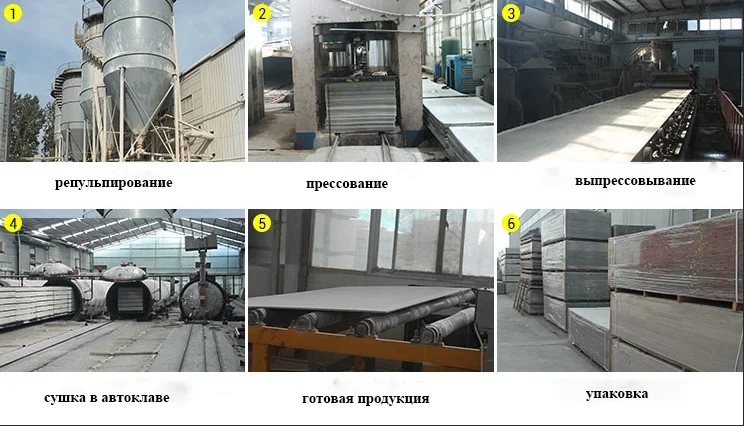 1
репульпирование

2
прессование

3
выпрессовывание

4
сушка в автоклаве

5
готовая продукция

6
упаковка