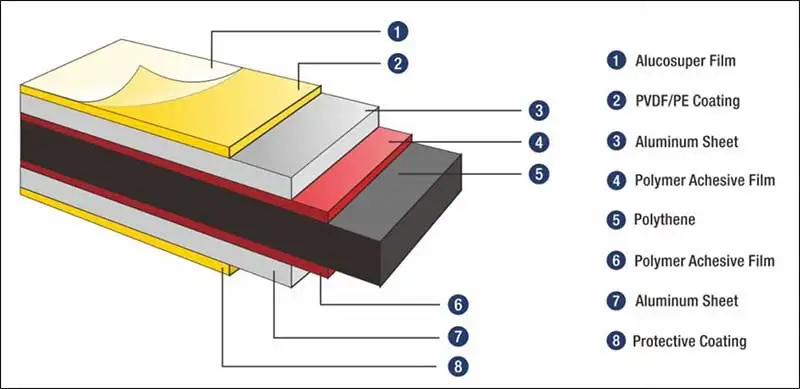 1
2
3
4
5
6
7
8

1 Alucosuper Film
2 PVDF/PE Coating
3 Aluminum Sheet
4 Polymer Achesive Film
5 Polythene
6 Polymer Achesive Film
7 Aluminum Sheet
8 Protective Coating