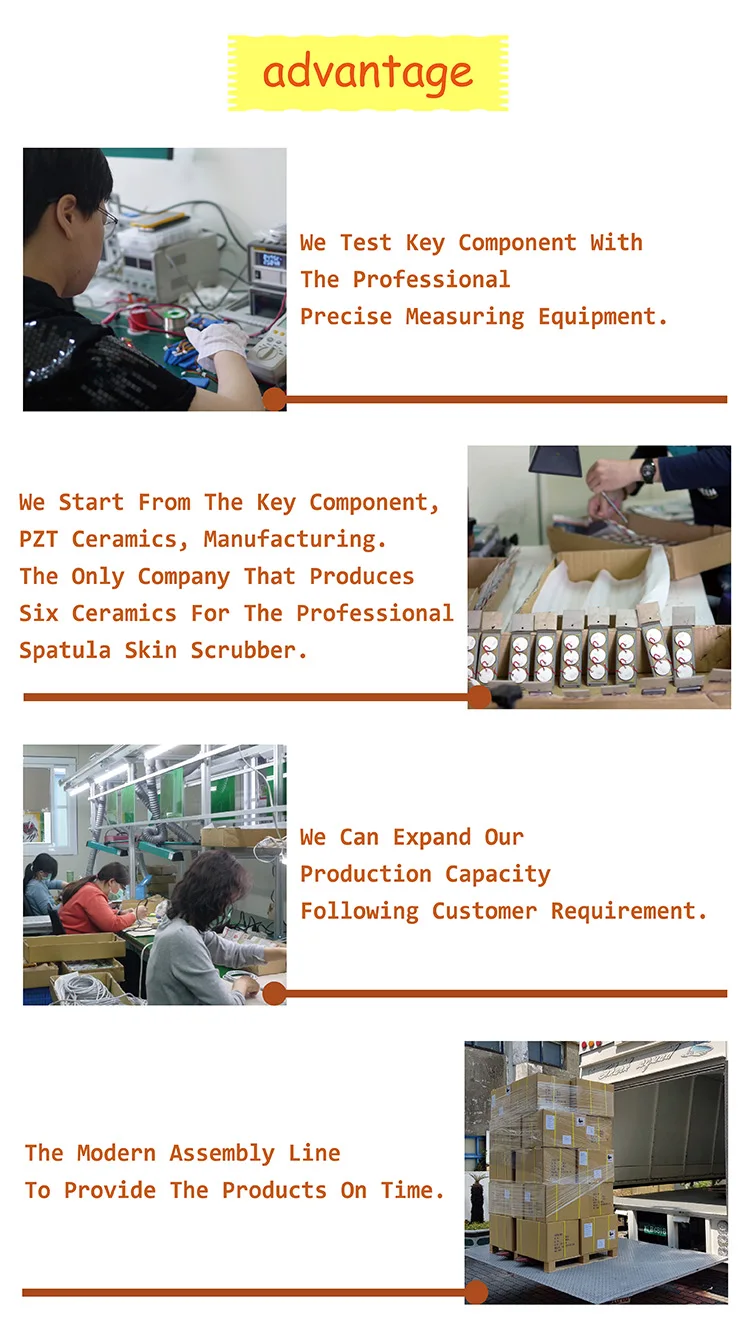 advantage

We Test Key Component With The Professional Precise Measuring Equipment.

We Start From The Key Component, PZT Ceramics, Manufacturing. The Only Company That Produces Six Ceramics For The Professional Spatula Skin Scrubber.

We Can Expand Our Production Capacity Following Customer Requirement.

The Modern Assembly Line To Provide The Products On Time.