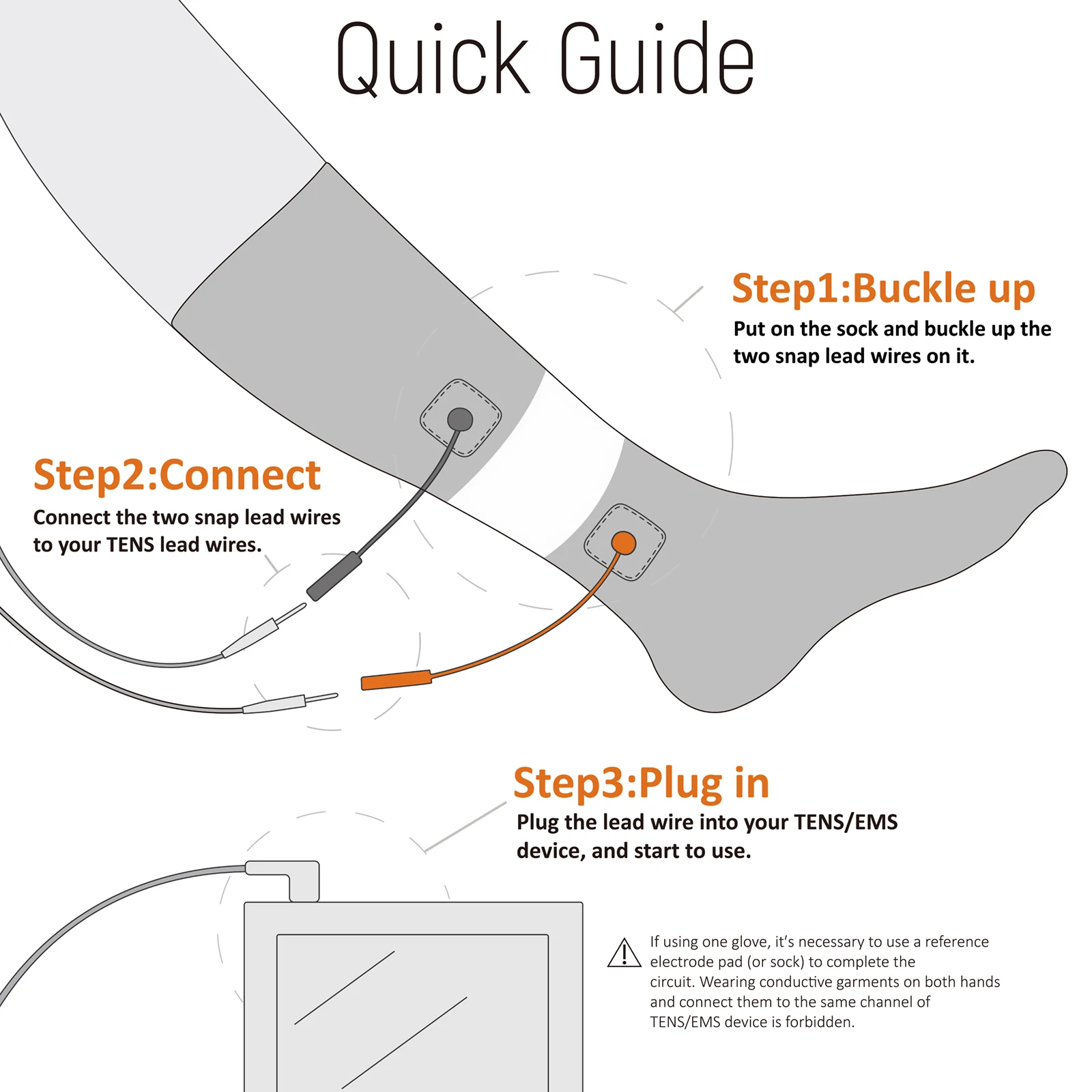 Quick Guide

Step1:Buckle up
Put on the sock and buckle up the two snap lead wires on it.

Step2:Connect
Connect the two snap lead wires to your TENS lead wires.

Step3:Plug in
Plug the lead wire into your TENS/EMS device, and start to use.

If using one glove, it's necessary to use a reference electrode pad (or sock) to complete the circuit. Wearing conductive garments on both hands and connect them to the same channel of TENS/EMS device is forbidden.