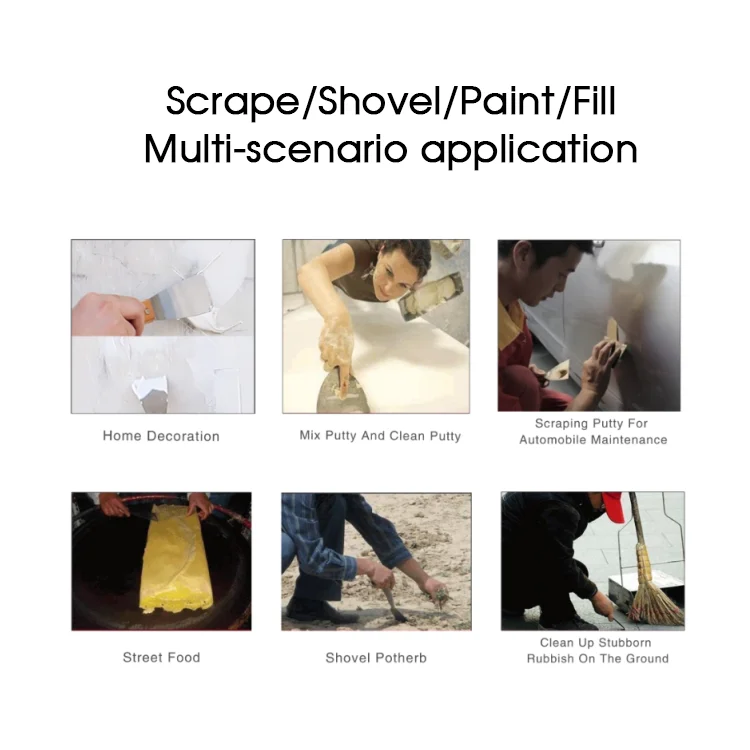 Scrape/Shovel/Paint/Fill
Multi-scenario application

Home Decoration

Mix Putty And Clean Putty

Scraping Putty For Automobile Maintenance

Street Food

Shovel Potherb

Clean Up Stubborn Rubbish On The Ground