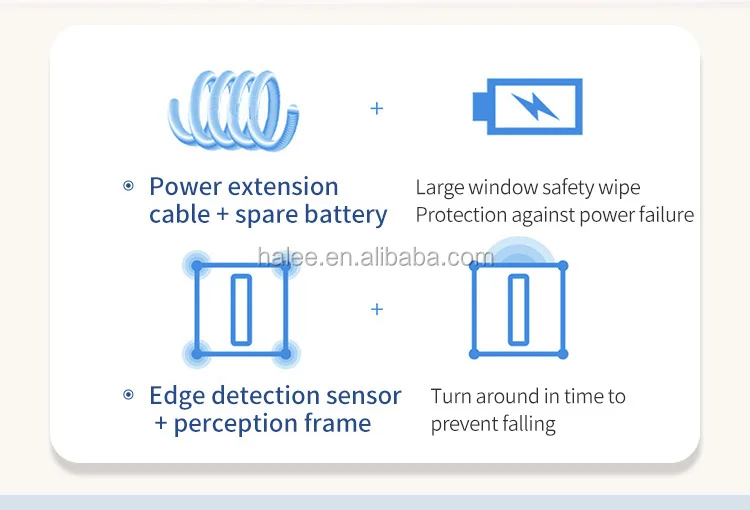 +

Power extension cable + spare battery

Large window safety wipe
Protection against power failure

halee.en.alibaba.com

+

Edge detection sensor + perception frame

Turn around in time to prevent falling