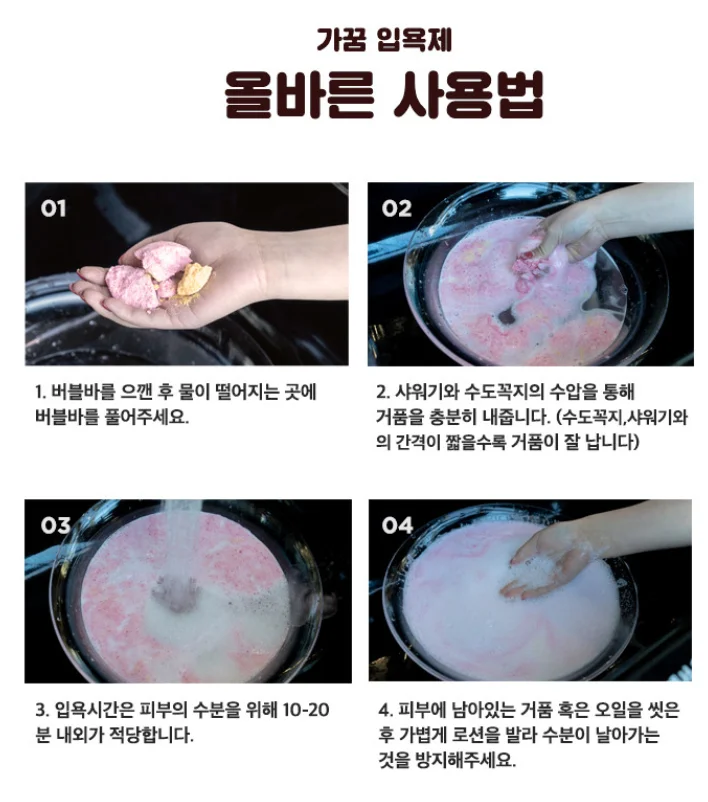 가꿈 입욕제
올바른 사용법

01

1. 버블바를 으깬 후 물이 떨어지는 곳에 버블바를 풀어주세요.

02

2. 샤워기와 수도꼭지의 수압을 통해 거품을 충분히 내줍니다. (수도꼭지,샤워기와의 간격이 짧을수록 거품이 잘 납니다)

03

3. 입욕시간은 피부의 수분을 위해 10-20분 내외가 적당합니다.

04

4. 피부에 남아있는 거품 혹은 오일을 씻은 후 가볍게 로션을 발라 수분이 날아가는 것을 방지해주세요.