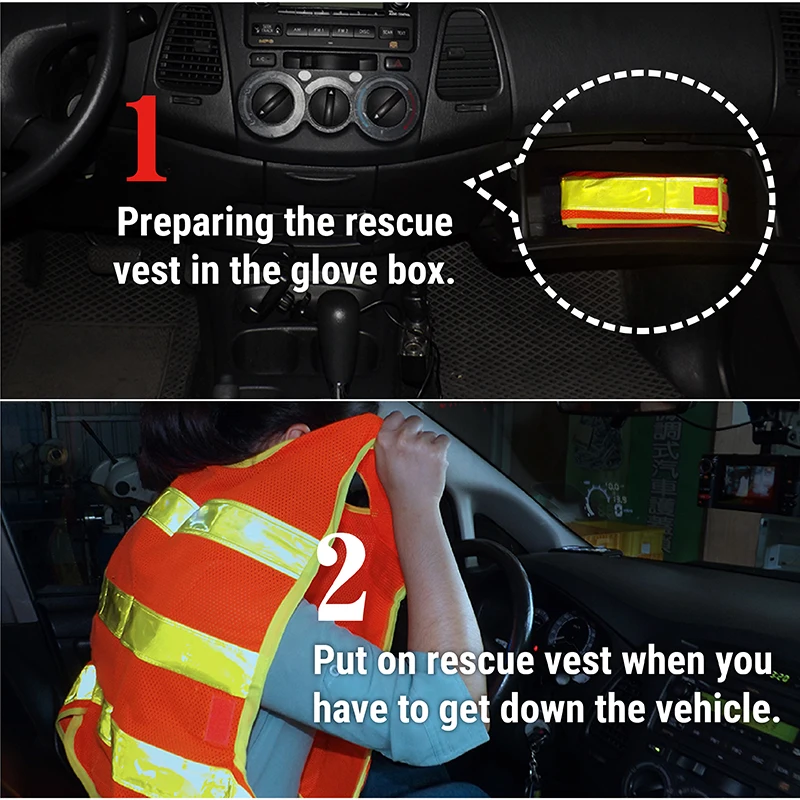 1

Preparing the rescue vest in the glove box.

2

Put on rescue vest when you have to get down the vehicle.