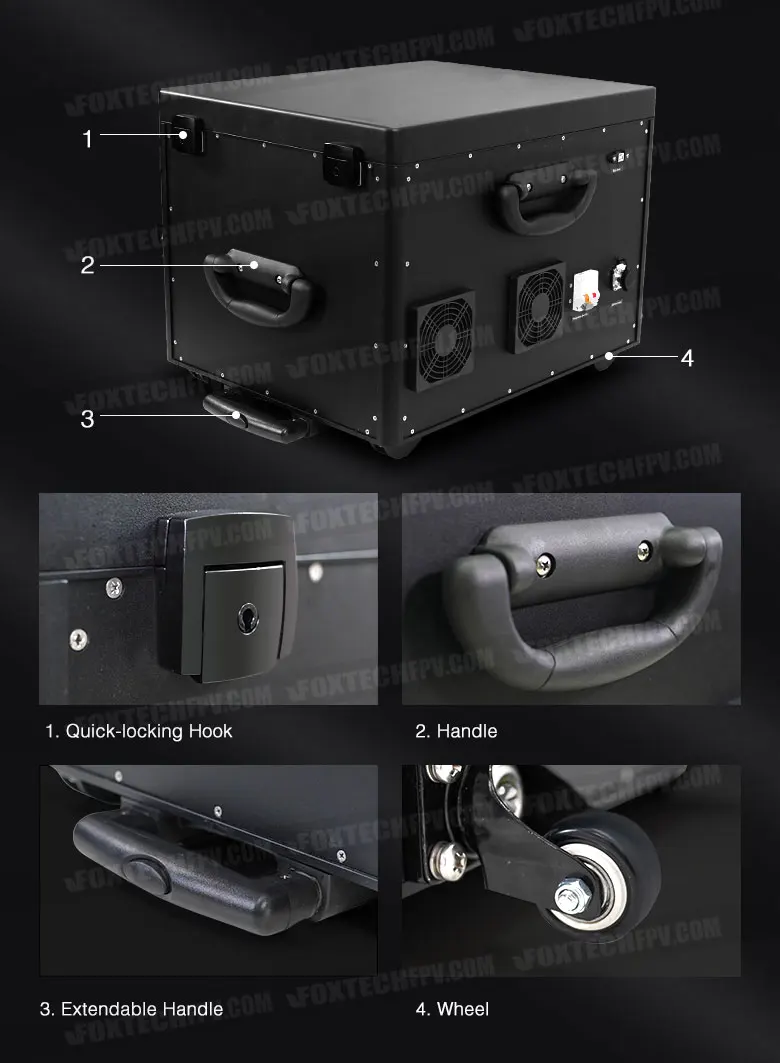 FOXTECHFPV.COM

1

2

3

4

1. Quick-locking Hook

2. Handle

3. Extendable Handle

4. Wheel