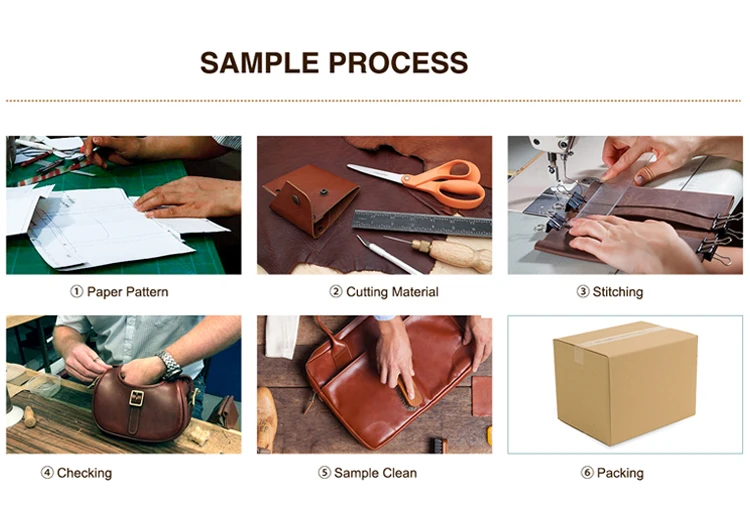 SAMPLE PROCESS

① Paper Pattern

② Cutting Material

③ Stitching

④ Checking

⑤ Sample Clean

⑥ Packing