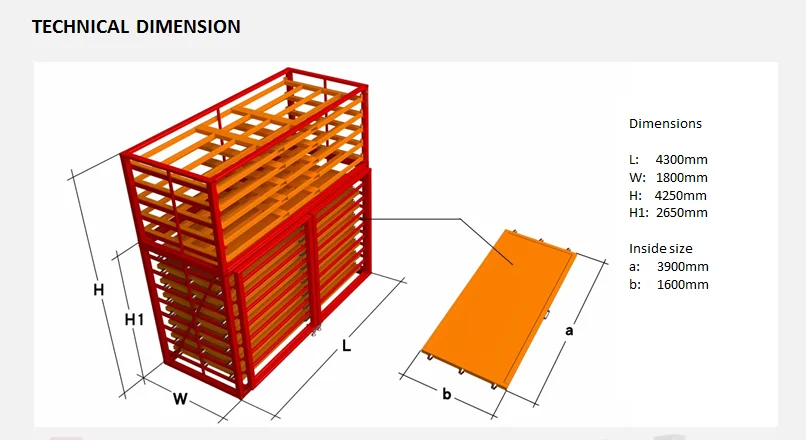 TECHNICAL DIMENSION

H
H1
W
L
b
a

Dimensions

L: 4300mm
W: 1800mm
H: 4250mm
H1: 2650mm

Inside size
a: 3900mm
b: 1600mm