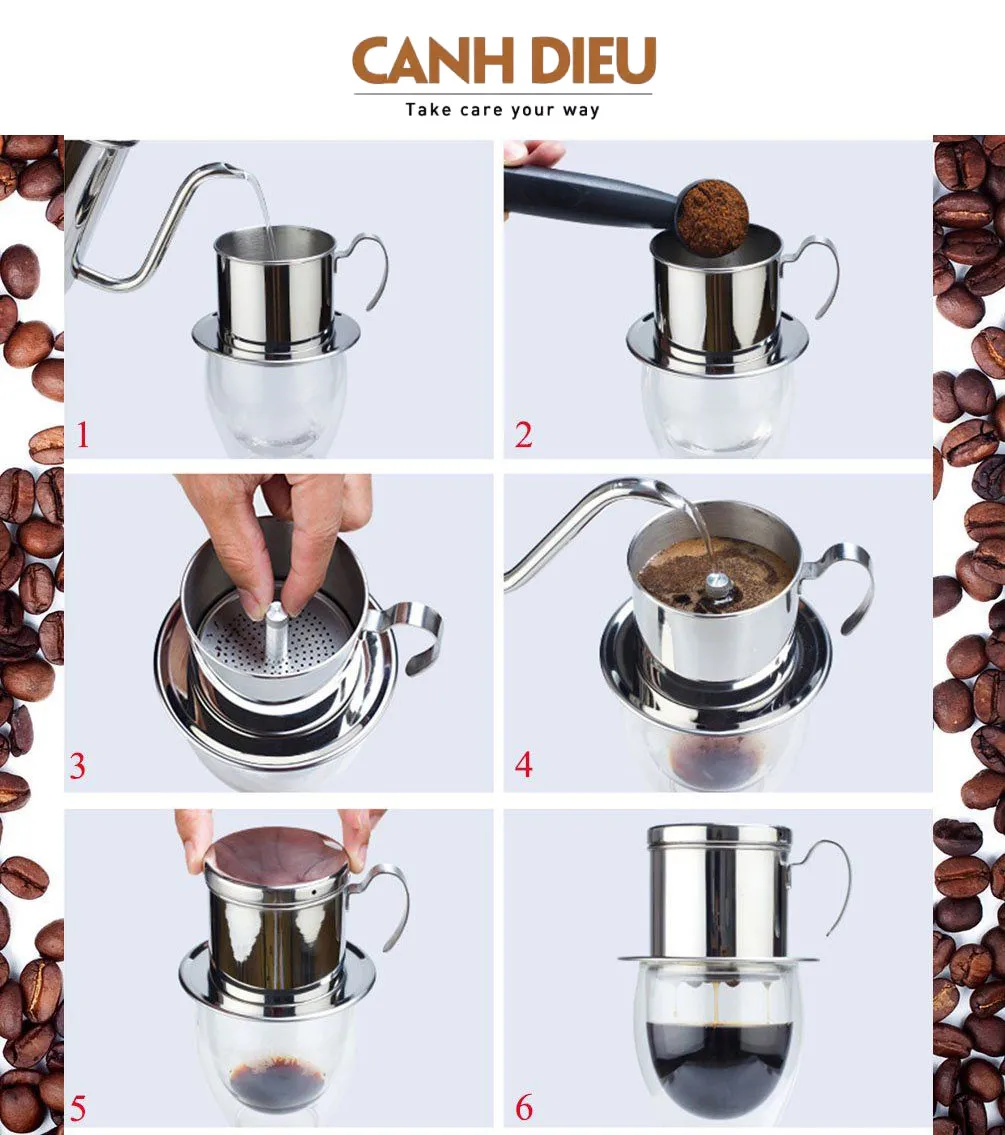 CANH DIEU
Take care your way

1

2

3

4

5

6