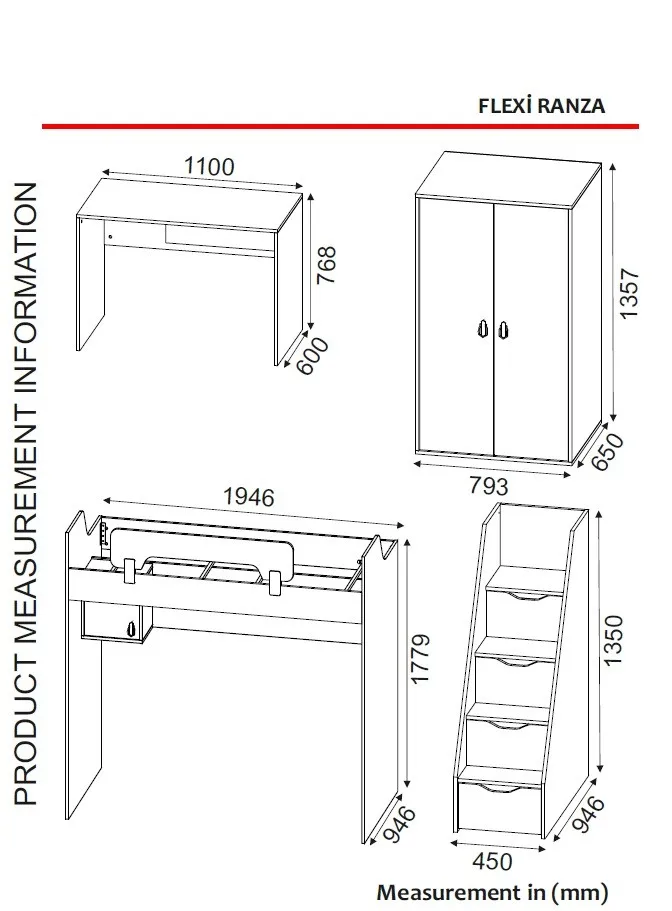 FLEXİ RANZA

PRODUCT MEASUREMENT INFORMATION

1100
768
600

1357
650
793

1946
1779
946

1350
946
450

Measurement in (mm)