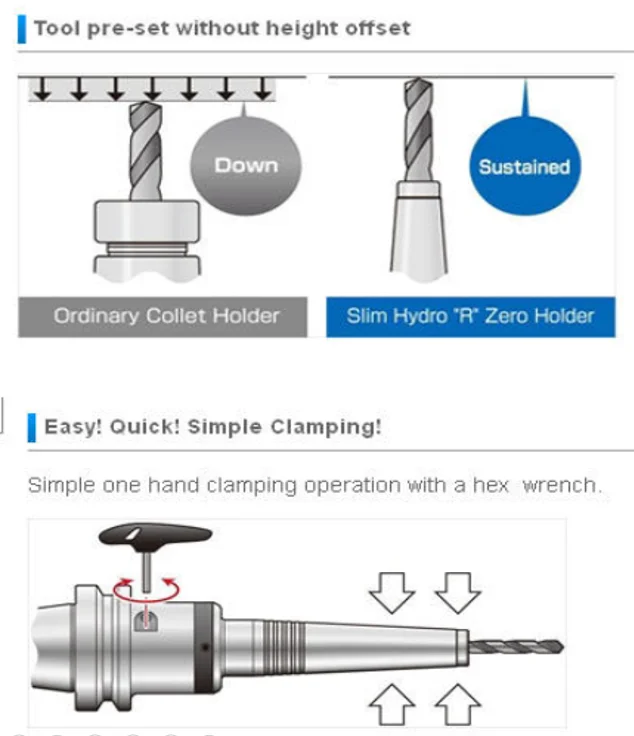 Tool pre-set without height offset

Down

Sustained

Ordinary Collet Holder

Slim Hydro "R" Zero Holder

Easy! Quick! Simple Clamping!

Simple one hand clamping operation with a hex wrench.