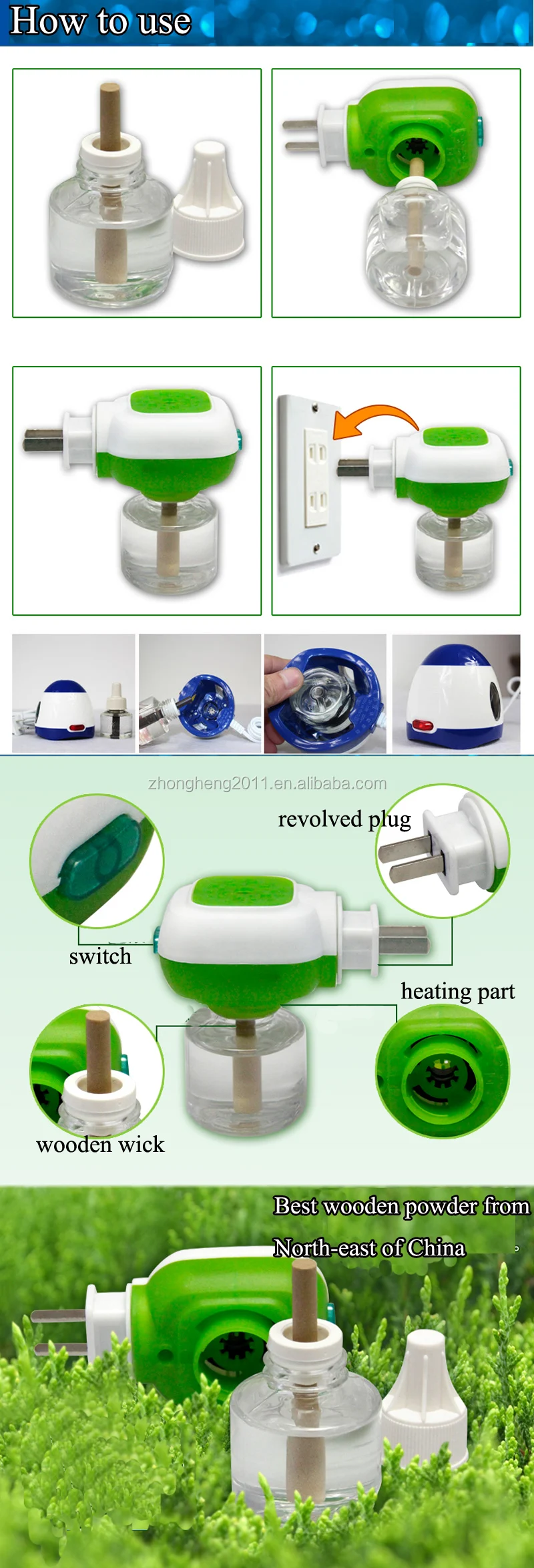 How to use

zhongheng2011.en.alibaba.com

revolved plug

switch

heating part

wooden wick

Best wooden powder from North-east of China