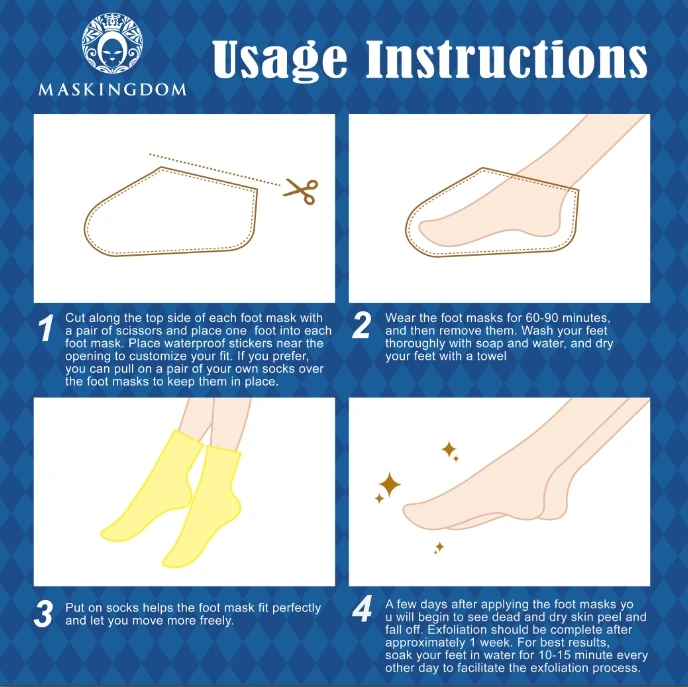 MASKINGDOM

Usage Instructions

1 Cut along the top side of each foot mask with a pair of scissors and place one foot into each foot mask. Place waterproof stickers near the opening to customize your fit. If you prefer, you can pull on a pair of your own socks over the foot masks to keep them in place.

2 Wear the foot masks for 60-90 minutes, and then remove them. Wash your feet thoroughly with soap and water, and dry your feet with a towel

3 Put on socks helps the foot mask fit perfectly and let you move more freely.

4 A few days after applying the foot masks yo u will begin to see dead and dry skin peel and fall off. Exfoliation should be complete after approximately 1 week. For best results, soak your feet in water for 10-15 minute every other day to facilitate the exfoliation process.