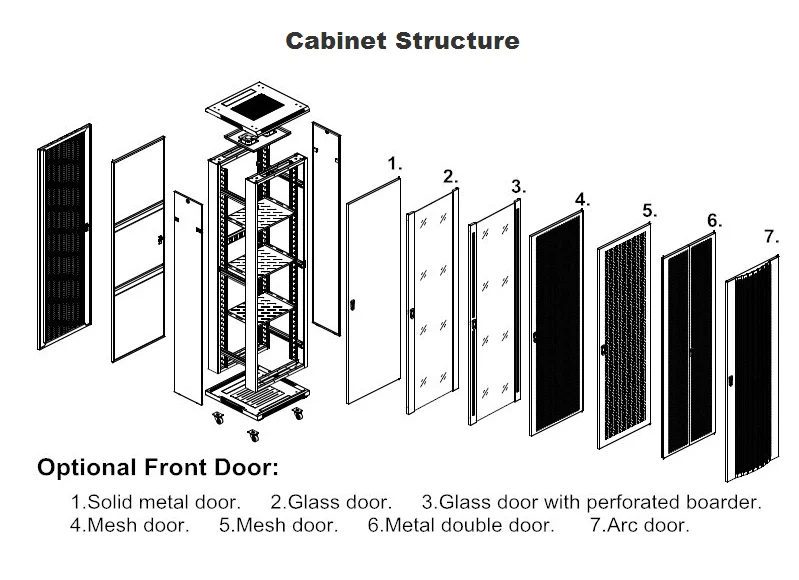 Cabinet Structure

1.

2.

3.

4.

5.

6.

7.

Optional Front Door:

1.Solid metal door. 2.Glass door. 3.Glass door with perforated boarder.
4.Mesh door. 5.Mesh door. 6.Metal double door. 7.Arc door.