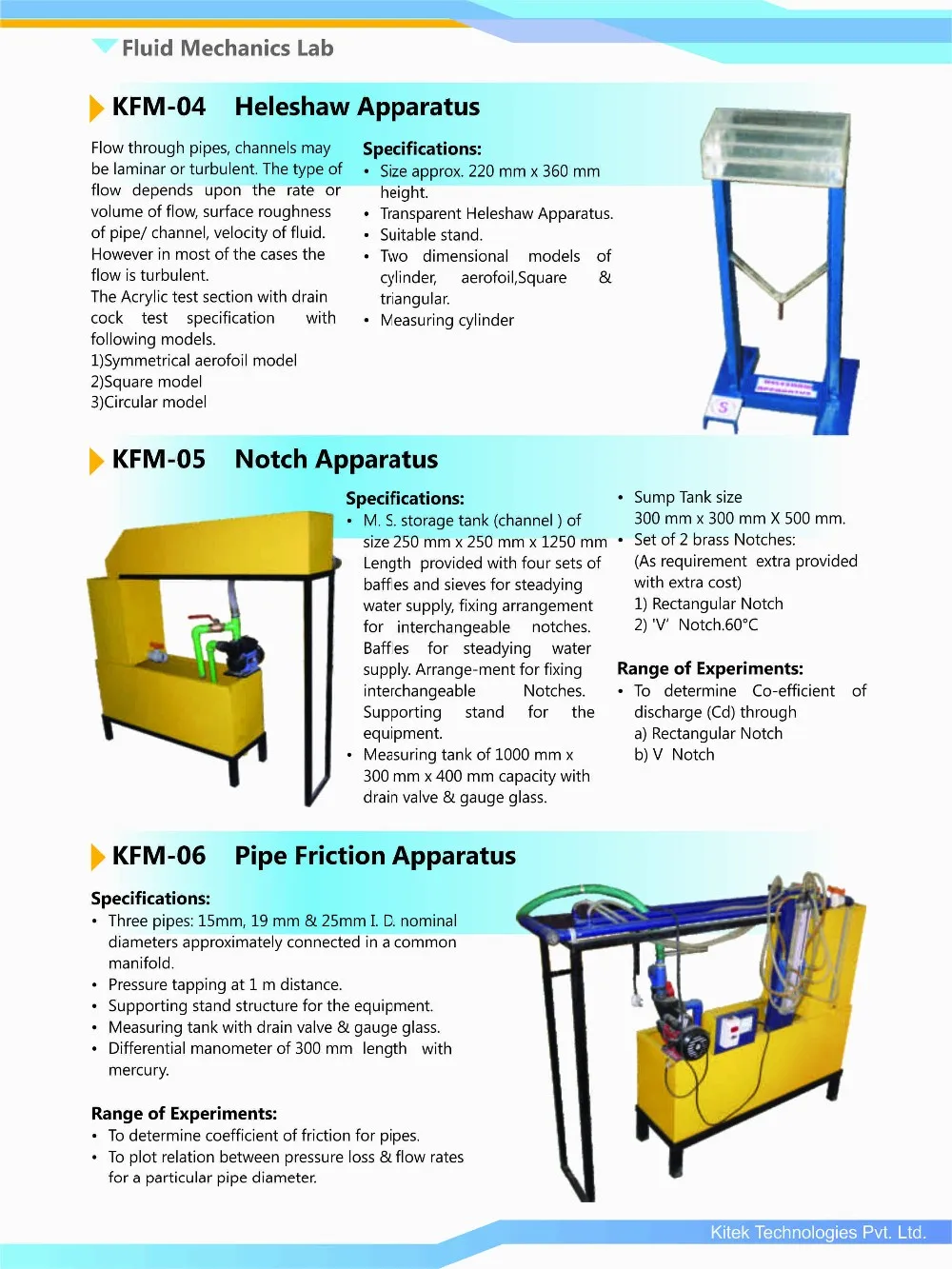 Fluid Mechanics Lab

KFM-04 Heleshaw Apparatus

Flow through pipes, channels may be laminar or turbulent. The type of flow depends upon the rate or volume of flow, surface roughness of pipe/ channel, velocity of fluid. However in most of the cases the flow is turbulent.
The Acrylic test section with drain cock test specification with following models.
1)Symmetrical aerofoil model
2)Square model
3)Circular model

Specifications:
• Size approx. 220 mm x 360 mm height.
• Transparent Heleshaw Apparatus.
• Suitable stand.
• Two dimensional models of cylinder, aerofoil,Square & triangular.
• Measuring cylinder

KFM-05 Notch Apparatus

Specifications:
• M. S. storage tank (channel ) of size 250 mm x 250 mm x 1250 mm Length provided with four sets of baffles and sieves for steadying water supply, fixing arrangement for interchangeable notches. Baffles for steadying water supply. Arrange-ment for fixing interchangeable Notches. Supporting stand for the equipment.
• Measuring tank of 1000 mm x 300 mm x 400 mm capacity with drain valve & gauge glass.

• Sump Tank size 300 mm x 300 mm X 500 mm.
• Set of 2 brass Notches:
(As requirement extra provided with extra cost)
1) Rectangular Notch
2) 'V' Notch.60°C

Range of Experiments:
• To determine Co-efficient of discharge (Cd) through
a) Rectangular Notch
b) V Notch

KFM-06 Pipe Friction Apparatus

Specifications:
• Three pipes: 15mm, 19 mm & 25mm I. D. nominal diameters approximately connected in a common manifold.
• Pressure tapping at 1 m distance.
• Supporting stand structure for the equipment.
• Measuring tank with drain valve & gauge glass.
• Differential manometer of 300 mm length with mercury.

Range of Experiments:
• To determine coefficient of friction for pipes.
• To plot relation between pressure loss & flow rates for a particular pipe diameter.

Kitek Technologies Pvt. Ltd.