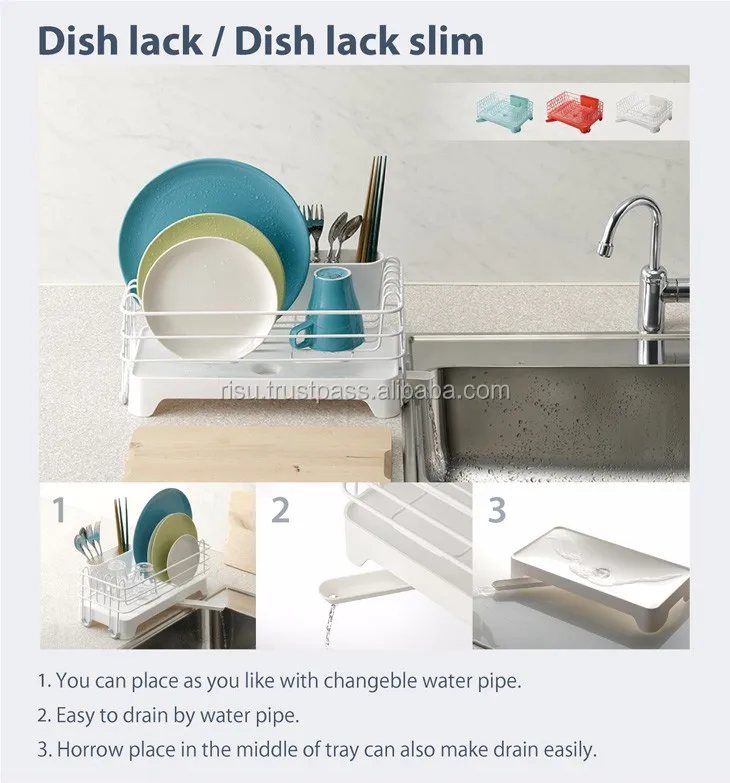 Dish lack / Dish lack slim

risu.trustpass.alibaba.com

1

2

3

1. You can place as you like with changeble water pipe.

2. Easy to drain by water pipe.

3. Horrow place in the middle of tray can also make drain easily.