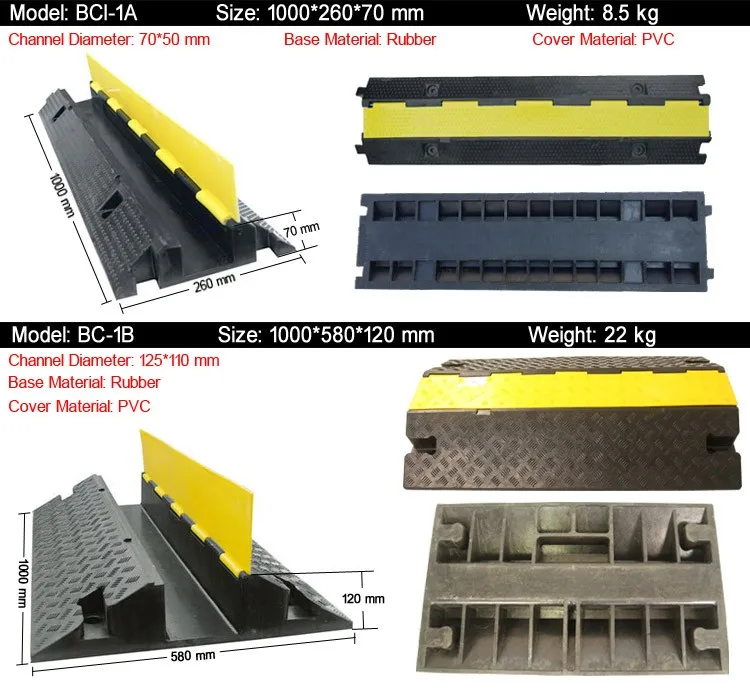 Model: BCI-1A Size: 1000*260*70 mm Weight: 8.5 kg

Channel Diameter: 70*50 mm Base Material: Rubber Cover Material: PVC

1000 mm

70 mm

260 mm

Model: BC-1B Size: 1000*580*120 mm Weight: 22 kg

Channel Diameter: 125*110 mm

Base Material: Rubber

Cover Material: PVC

1000 mm

120 mm

580 mm