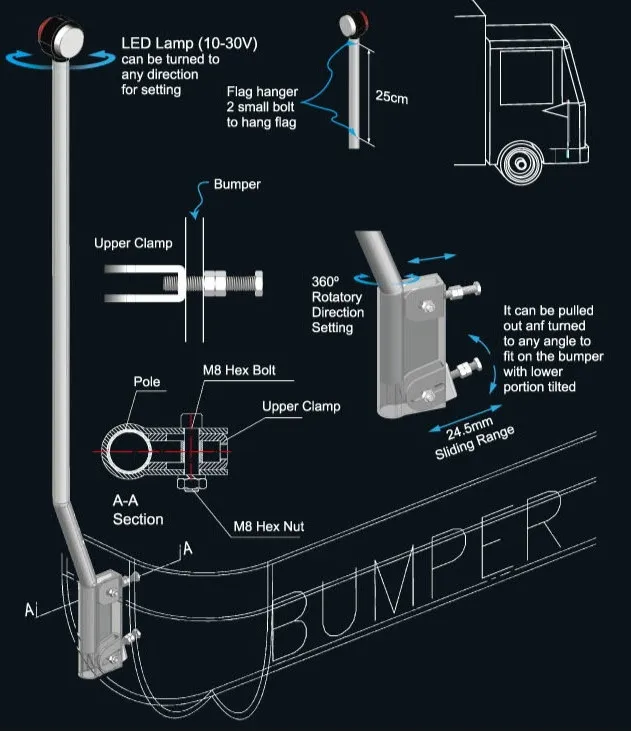 LED Lamp (10-30V) can be turned to any direction for setting

Flag hanger 2 small bolt to hang flag

25cm

Bumper

Upper Clamp

360º Rotatory Direction Setting

It can be pulled out anf turned to any angle to fit on the bumper with lower portion tilted

24.5mm Sliding Range

Pole

M8 Hex Bolt

Upper Clamp

A-A Section

M8 Hex Nut

A

A

BUMPER