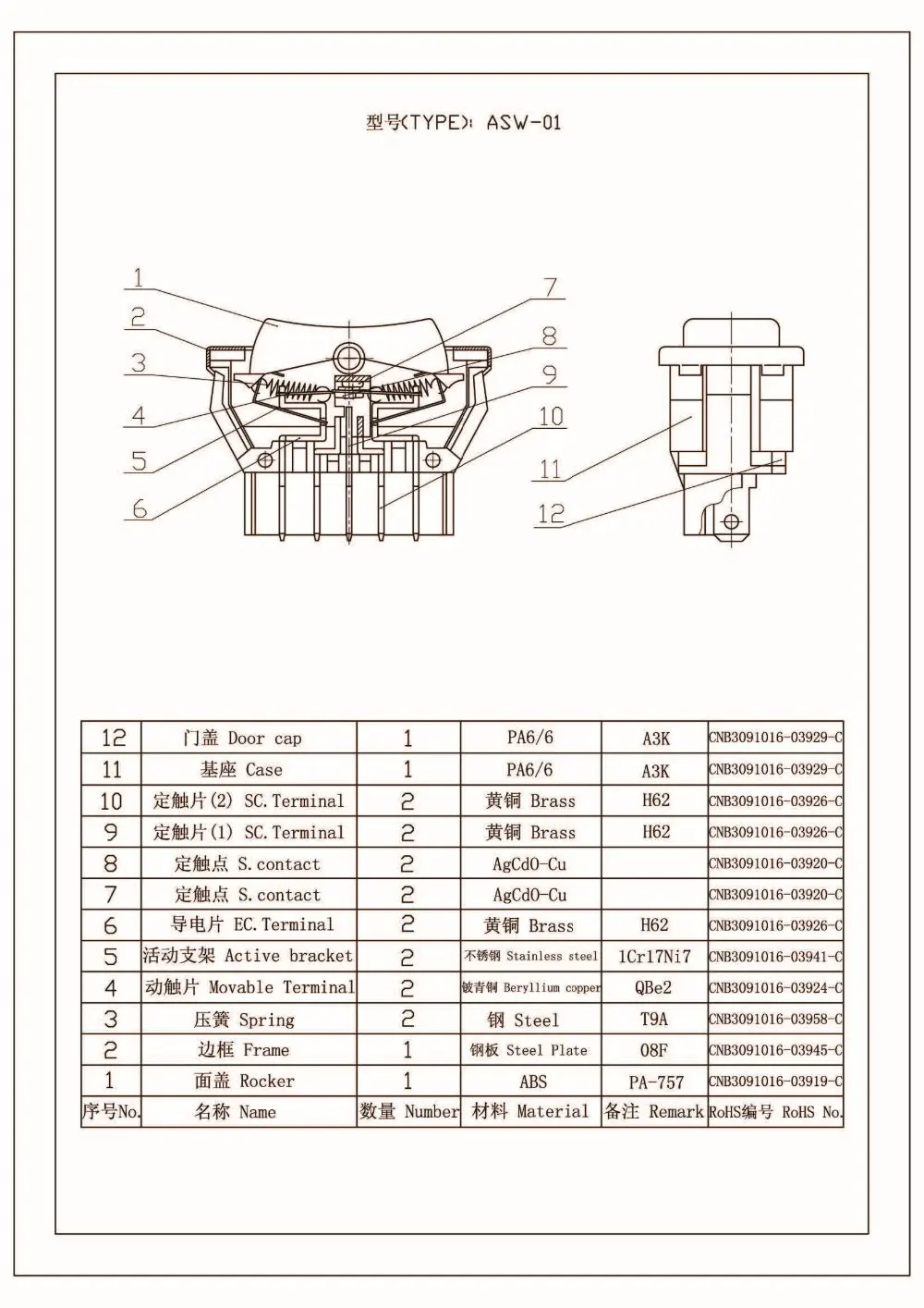 型号(TYPE): ASW-01

1
2
3
4
5
6
7
8
9
10
11
12

| 12 | 门盖 Door cap | 1 | PA6/6 | A3K | CNB3091016-03929-C |
|---|---|---|---|---|---|
| 11 | 基座 Case | 1 | PA6/6 | A3K | CNB3091016-03929-C |
| 10 | 定触片(2) SC.Terminal | 2 | 黄铜 Brass | H62 | CNB3091016-03926-C |
| 9 | 定触片(1) SC.Terminal | 2 | 黄铜 Brass | H62 | CNB3091016-03926-C |
| 8 | 定触点 S.contact | 2 | AgCdO-Cu | | CNB3091016-03920-C |
| 7 | 定触点 S.contact | 2 | AgCdO-Cu | | CNB3091016-03920-C |
| 6 | 导电片 EC.Terminal | 2 | 黄铜 Brass | H62 | CNB3091016-03926-C |
| 5 | 活动支架 Active bracket | 2 | 不锈钢 Stainless steel | 1Cr17Ni7 | CNB3091016-03941-C |
| 4 | 动触片 Movable Terminal | 2 | 铍青铜 Beryllium copper | QBe2 | CNB3091016-03924-C |
| 3 | 压簧 Spring | 2 | 钢 Steel | T9A | CNB3091016-03958-C |
| 2 | 边框 Frame | 1 | 钢板 Steel Plate | 08F | CNB3091016-03945-C |
| 1 | 面盖 Rocker | 1 | ABS | PA-757 | CNB3091016-03919-C |
| 序号No. | 名称 Name | 数量 Number | 材料 Material | 备注 Remark | RoHS编号 RoHS No. |