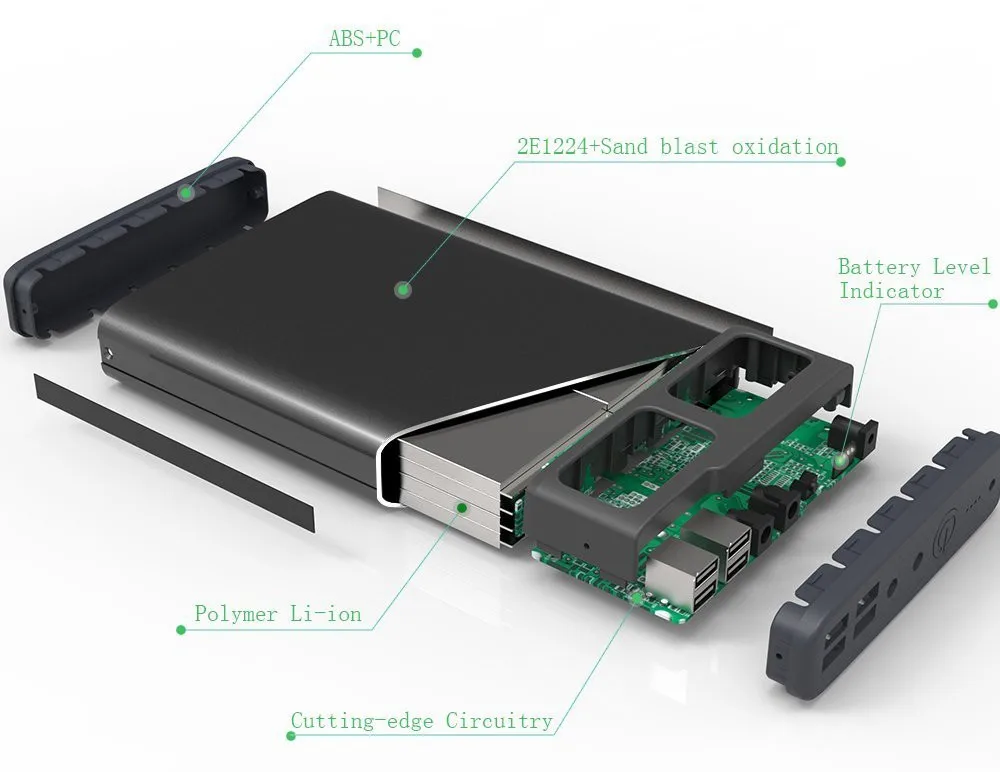 ABS+PC

2E1224+Sand blast oxidation

Battery Level Indicator

Polymer Li-ion

Cutting-edge Circuitry