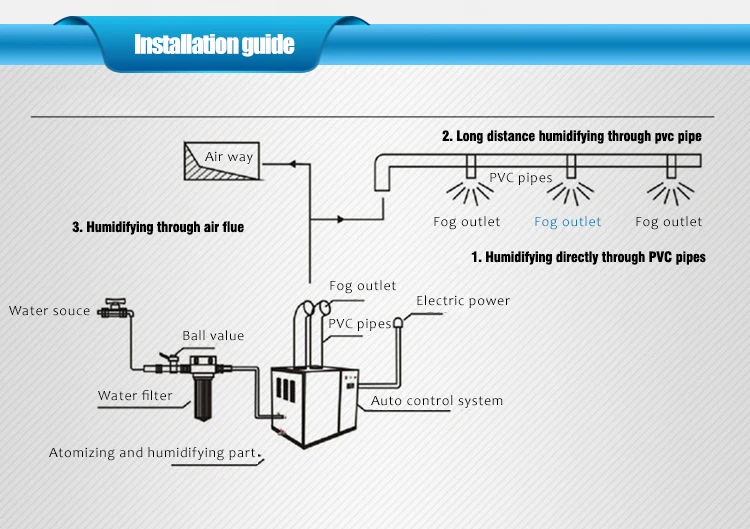 Installation guide

2. Long distance humidifying through pvc pipe

Air way

PVC pipes

Fog outlet

Fog outlet

Fog outlet

3. Humidifying through air flue

1. Humidifying directly through PVC pipes

Fog outlet

Electric power

Water souce

PVC pipes

Ball value

Water filter

Auto control system

Atomizing and humidifying part