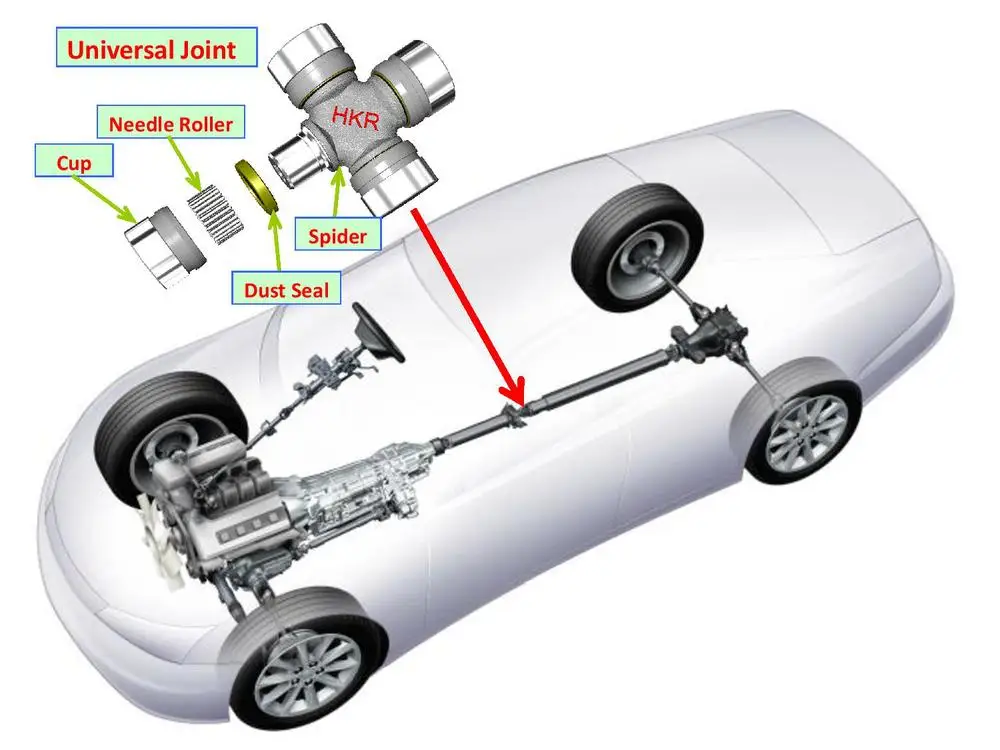 Universal Joint

Needle Roller

Cup

HKR

Spider

Dust Seal