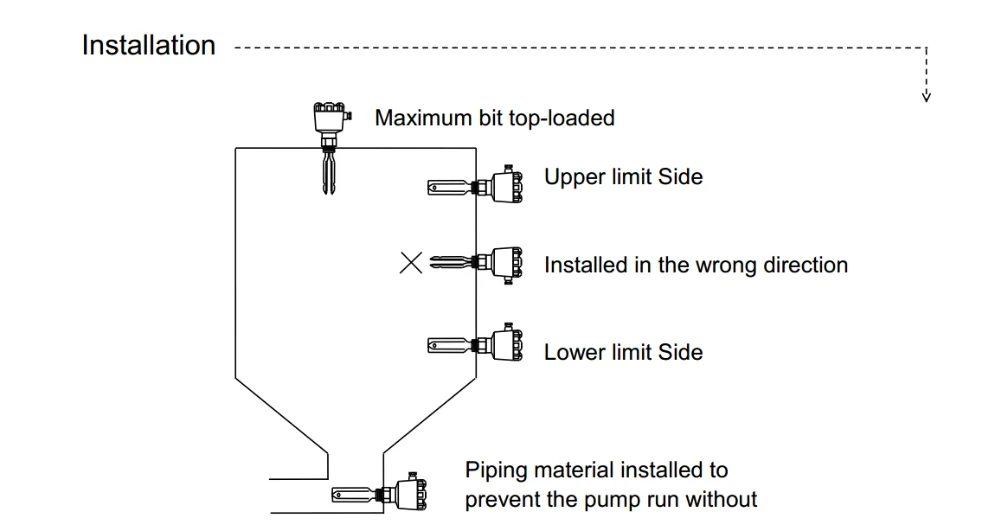 Installation

Maximum bit top-loaded

Upper limit Side

Installed in the wrong direction

Lower limit Side

Piping material installed to prevent the pump run without