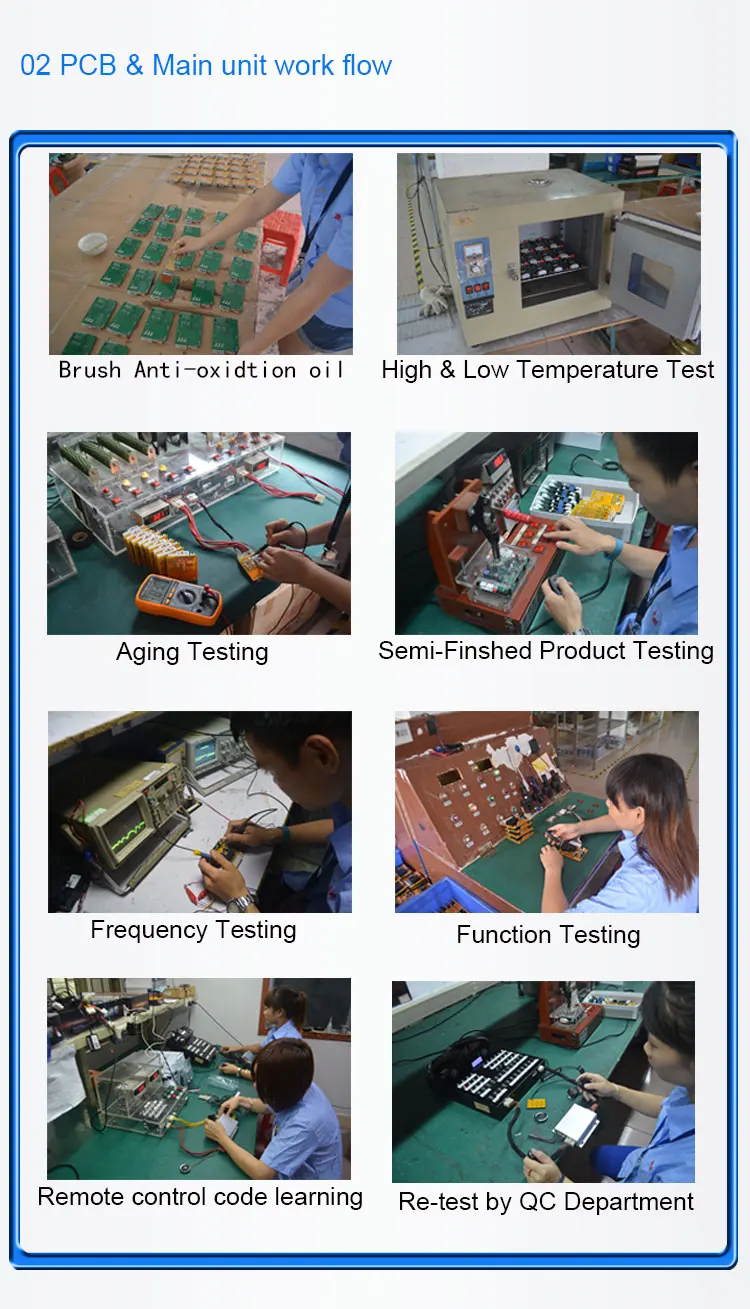 02 PCB & Main unit work flow

Brush Anti-oxidtion oil

High & Low Temperature Test

Aging Testing

Semi-Finshed Product Testing

Frequency Testing

Function Testing

Remote control code learning

Re-test by QC Department