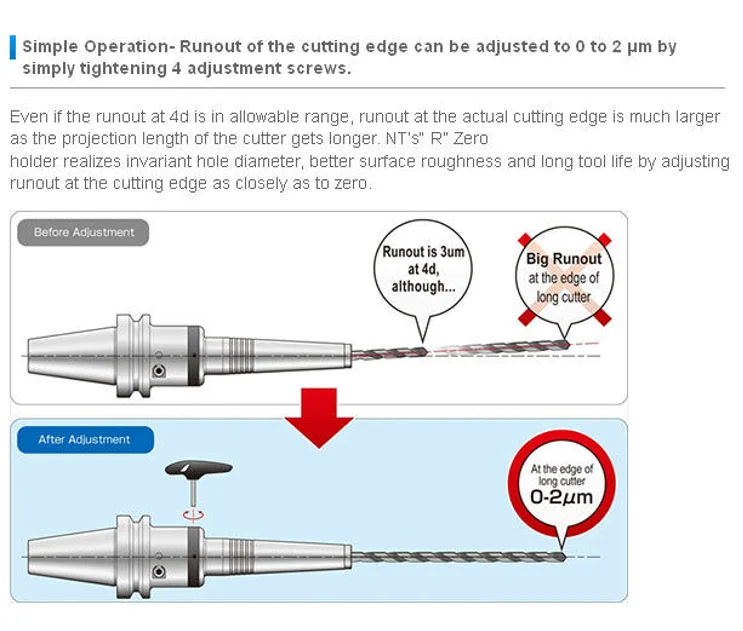 Simple Operation- Runout of the cutting edge can be adjusted to 0 to 2 µm by simply tightening 4 adjustment screws.

Even if the runout at 4d is in allowable range, runout at the actual cutting edge is much larger as the projection length of the cutter gets longer. NT's" R" Zero
holder realizes invariant hole diameter, better surface roughness and long tool life by adjusting runout at the cutting edge as closely as to zero.

Before Adjustment

Runout is 3um at 4d, although...

Big Runout at the edge of long cutter

After Adjustment

At the edge of long cutter 0-2µm