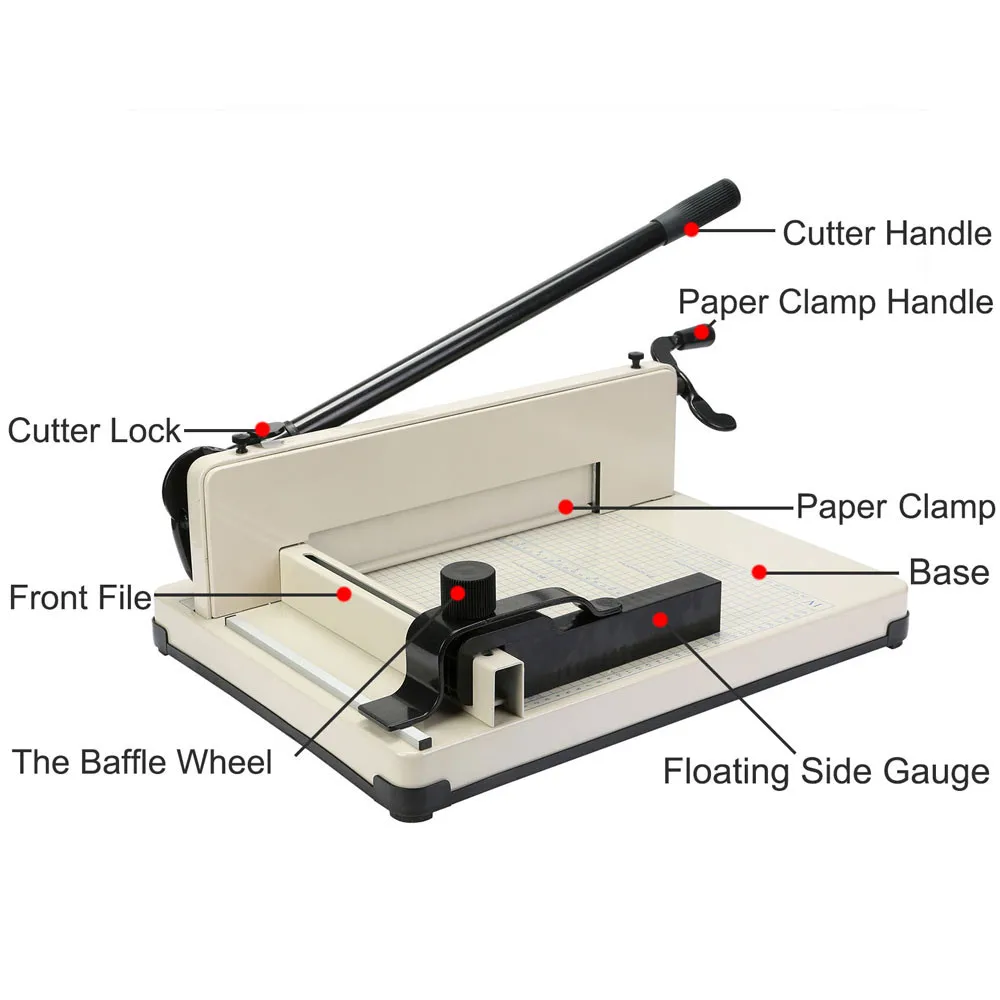 Cutter Handle

Paper Clamp Handle

Cutter Lock

Paper Clamp

Base

Front File

The Baffle Wheel

Floating Side Gauge