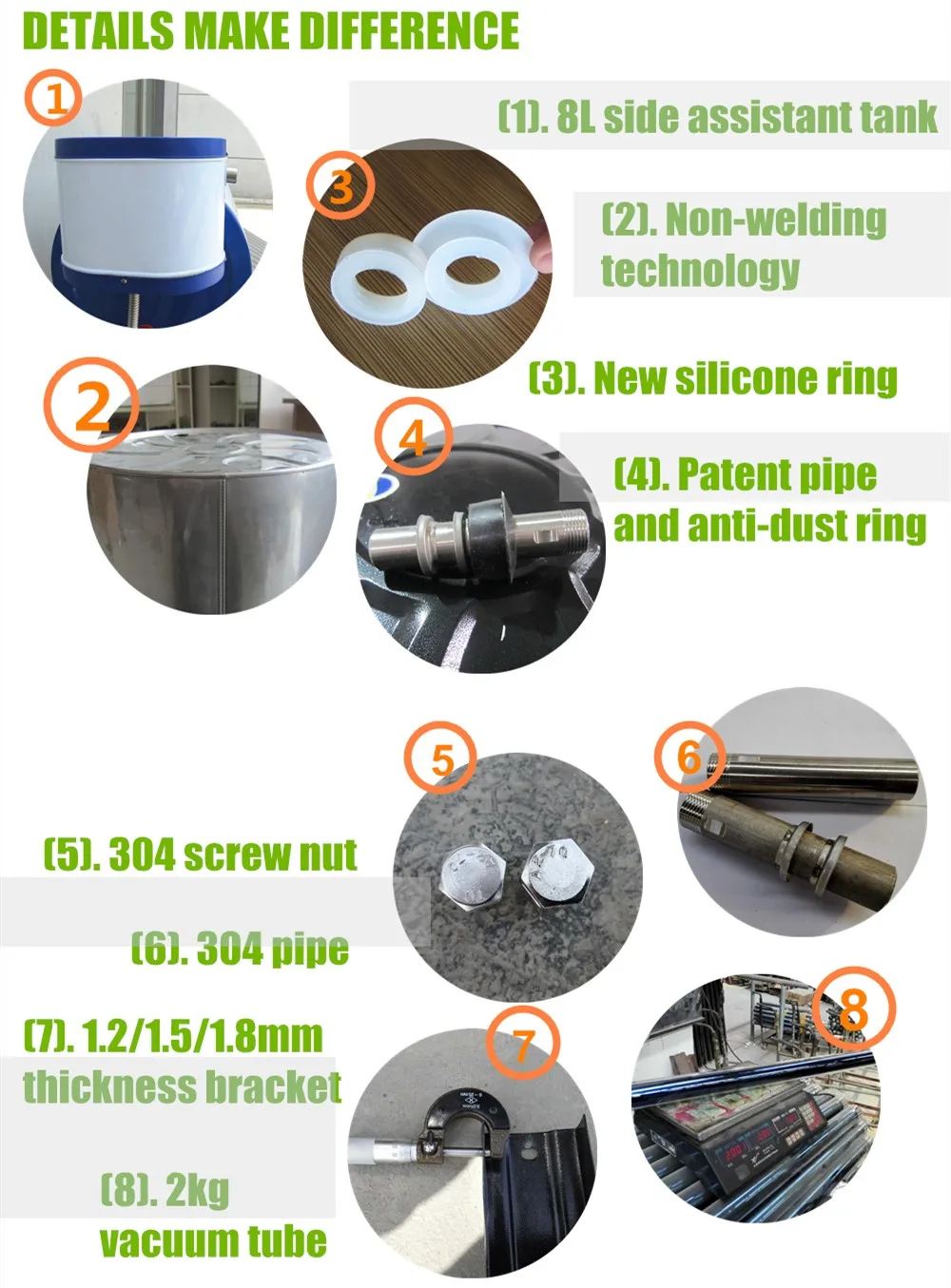 DETAILS MAKE DIFFERENCE

1

(1). 8L side assistant tank

3

(2). Non-welding technology

(3). New silicone ring

2

4

(4). Patent pipe and anti-dust ring

5

6

(5). 304 screw nut

(6). 304 pipe

(7). 1.2/1.5/1.8mm thickness bracket

7

8

(8). 2kg vacuum tube