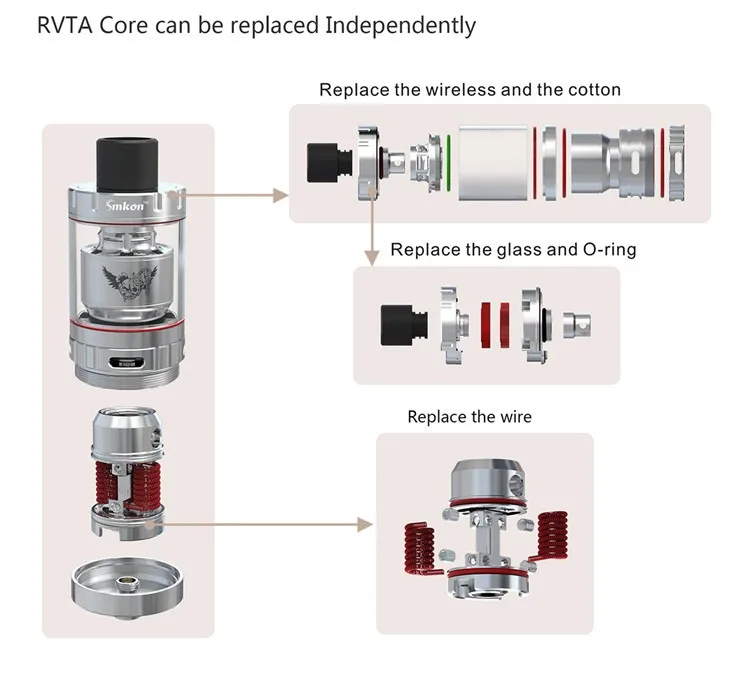 RVTA Core can be replaced Independently

Replace the wireless and the cotton

Smkon

Replace the glass and O-ring

Replace the wire