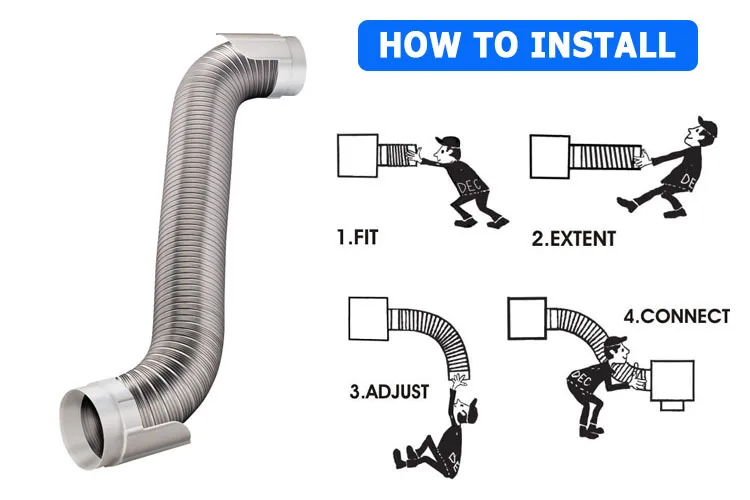 HOW TO INSTALL

DEC

1.FIT

DE

2.EXTENT

3.ADJUST

DE

4.CONNECT

DEC