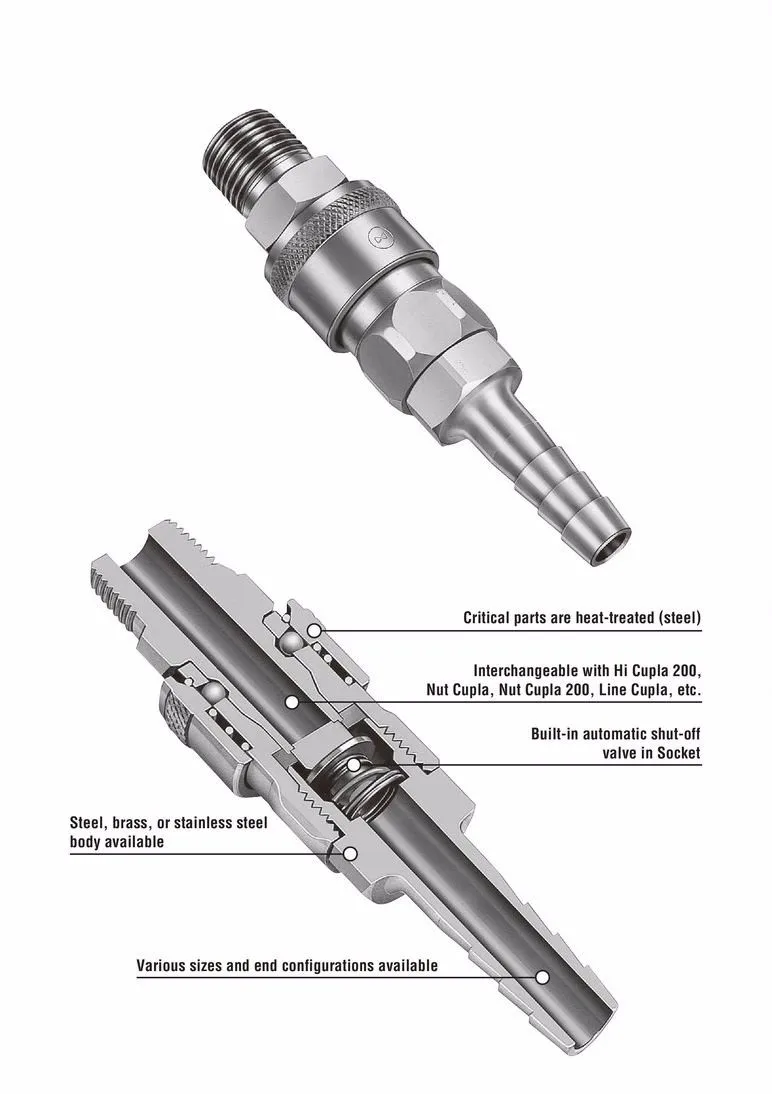 Critical parts are heat-treated (steel)

Interchangeable with Hi Cupla 200, Nut Cupla, Nut Cupla 200, Line Cupla, etc.

Built-in automatic shut-off valve in Socket

Steel, brass, or stainless steel body available

Various sizes and end configurations available