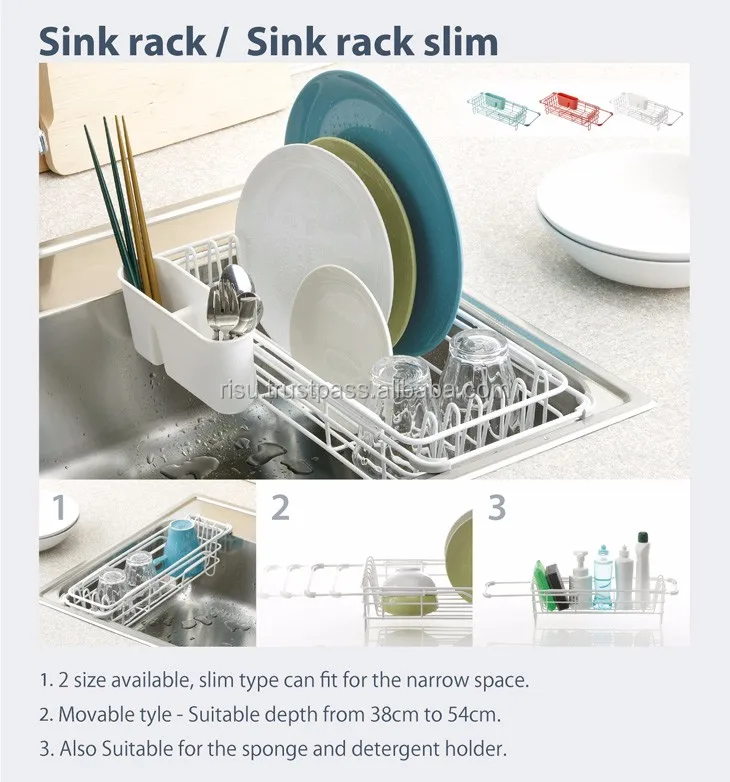 Sink rack / Sink rack slim

risu.trustpass.alibaba.com

1

2

3

1. 2 size available, slim type can fit for the narrow space.
2. Movable tyle - Suitable depth from 38cm to 54cm.
3. Also Suitable for the sponge and detergent holder.