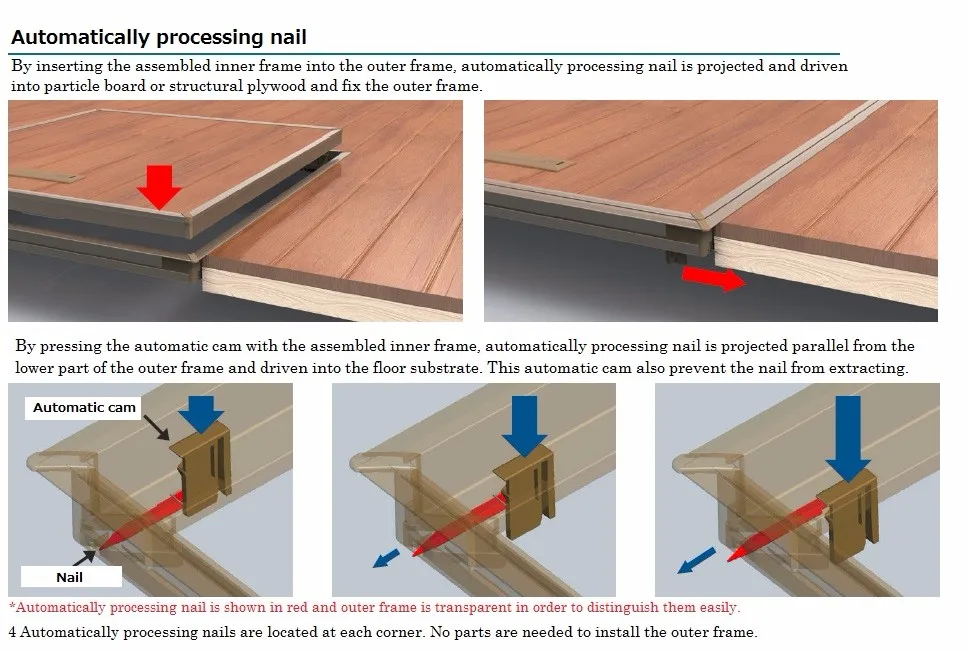 Automatically processing nail

By inserting the assembled inner frame into the outer frame, automatically processing nail is projected and driven into particle board or structural plywood and fix the outer frame.

By pressing the automatic cam with the assembled inner frame, automatically processing nail is projected parallel from the lower part of the outer frame and driven into the floor substrate. This automatic cam also prevent the nail from extracting.

Automatic cam

Nail

*Automatically processing nail is shown in red and outer frame is transparent in order to distinguish them easily.

4 Automatically processing nails are located at each corner. No parts are needed to install the outer frame.