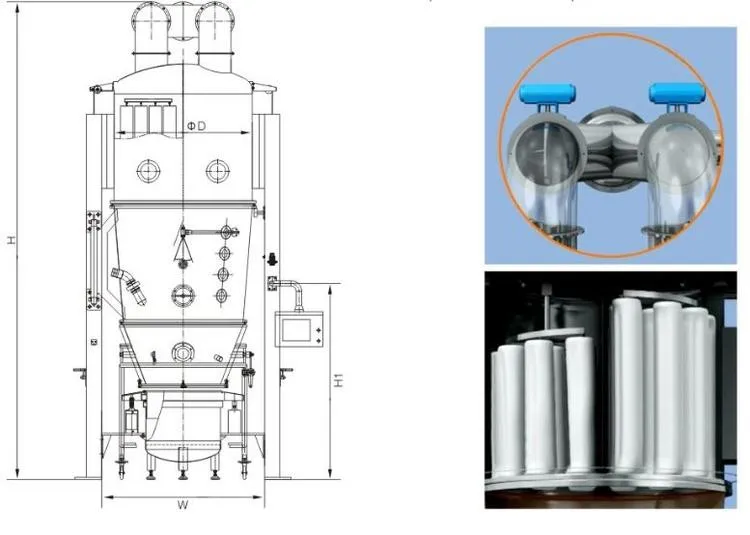 ΦD

H

H1

W